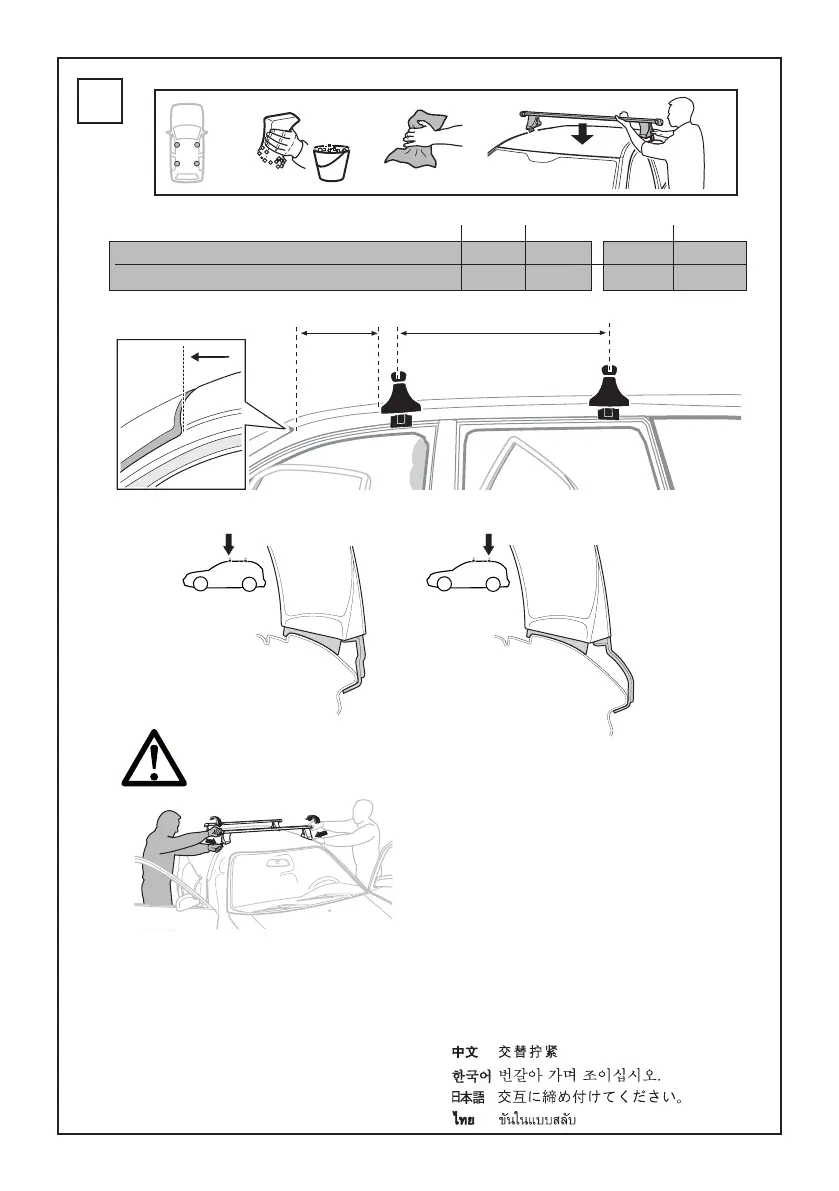 中文 交替拧紧
한국어 번갈아 가며 조이십시오.
日本語 交互に締め付けてください。
ไทย ขันในแบบสลับ