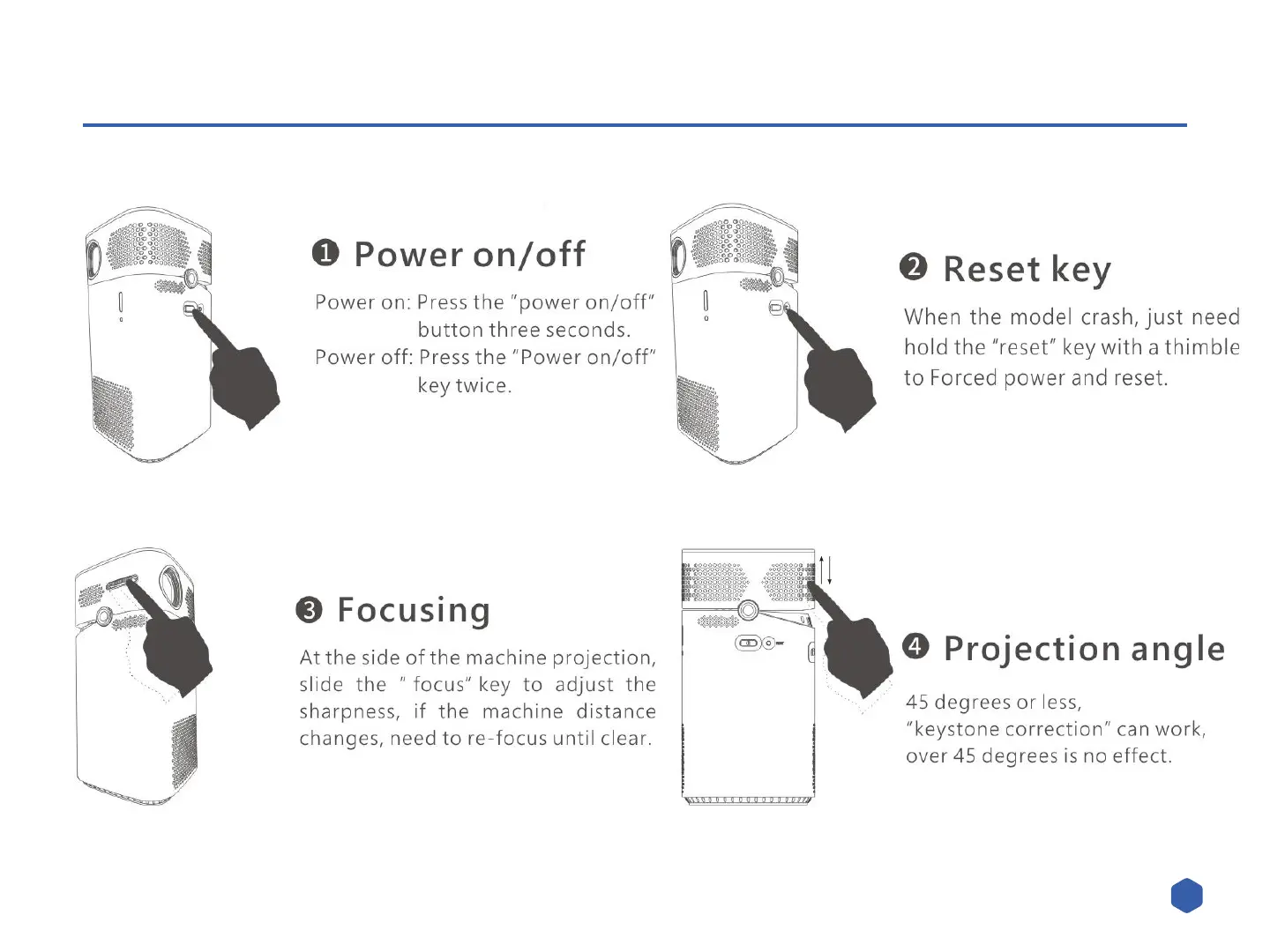 ❶ Power on/off

Power on: Press the "power on/off" button three seconds.
Power off: Press the "Power on/off" key twice.

❷ Reset key

When the model crash, just need hold the "reset" key with a thimble to Forced power and reset.

❸ Focusing

At the side of the machine projection, slide the " focus" key to adjust the sharpness, if the machine distance changes, need to re-focus until clear.

❹ Projection angle

45 degrees or less, "keystone correction" can work, over 45 degrees is no effect.