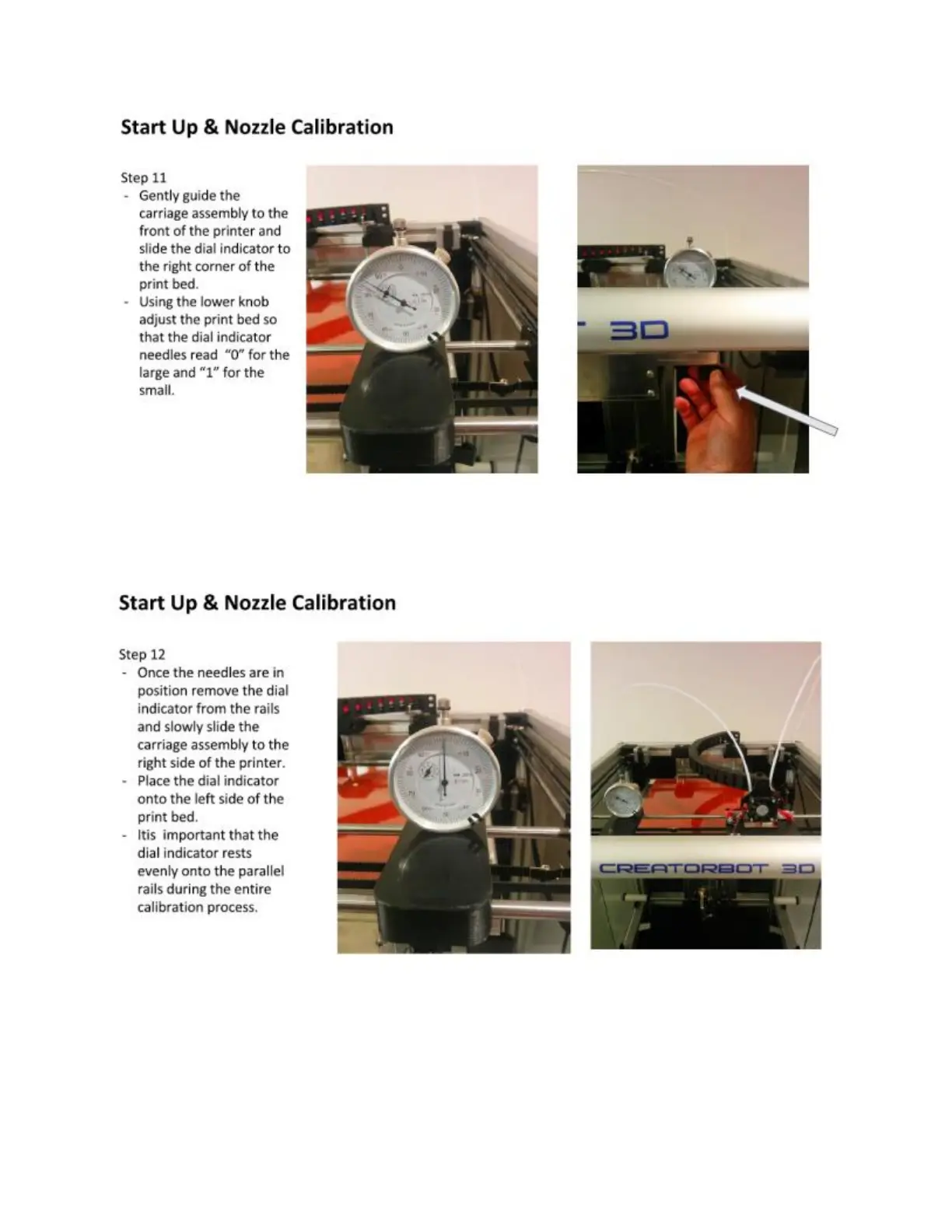 Start Up & Nozzle Calibration

Step 11
- Gently guide the carriage assembly to the front of the printer and slide the dial indicator to the right corner of the print bed.
- Using the lower knob adjust the print bed so that the dial indicator needles read "0" for the large and "1" for the small.

3D

Start Up & Nozzle Calibration

Step 12
- Once the needles are in position remove the dial indicator from the rails and slowly slide the carriage assembly to the right side of the printer.
- Place the dial indicator onto the left side of the print bed.
- Itis important that the dial indicator rests evenly onto the parallel rails during the entire calibration process.

CREATORBOT 3D