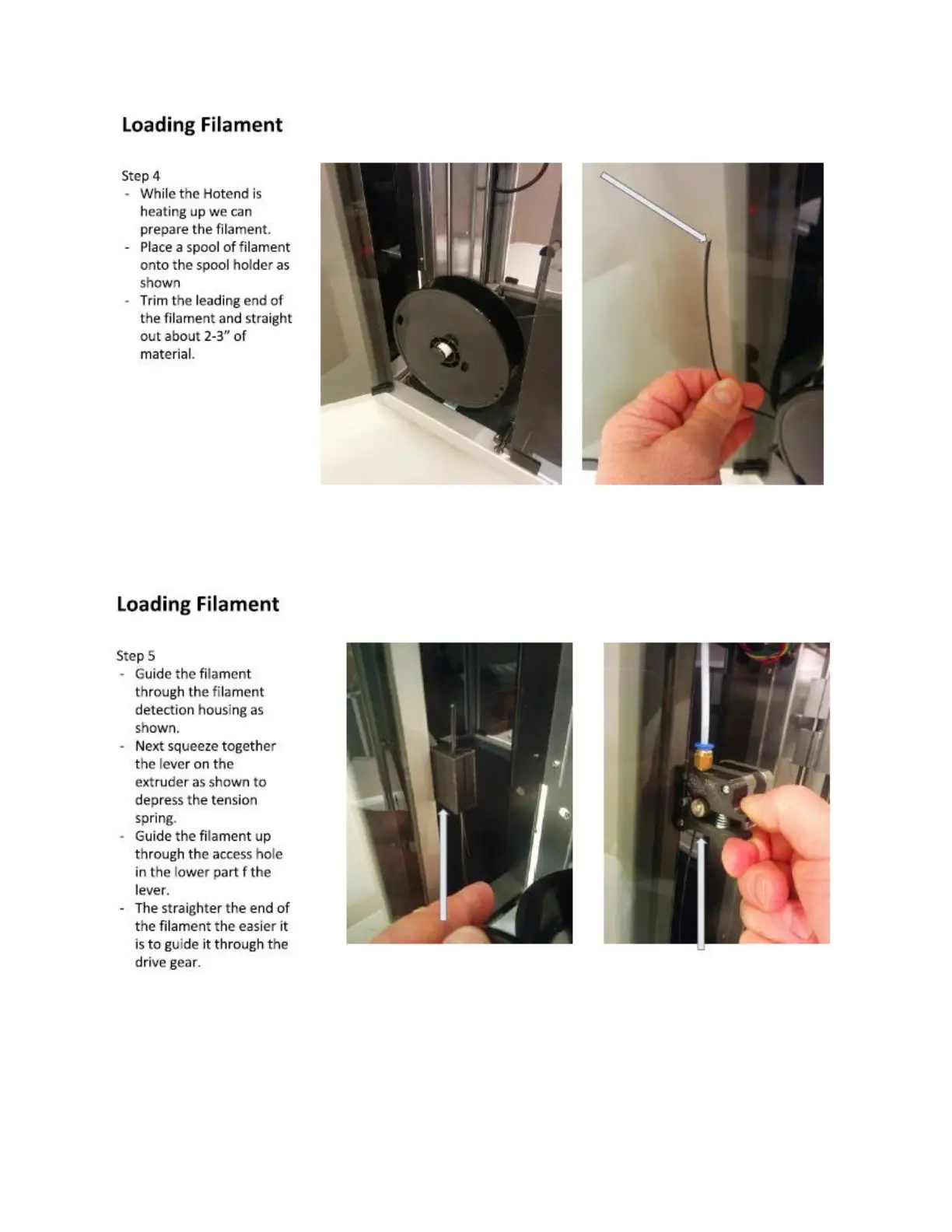 Loading Filament

Step 4
- While the Hotend is heating up we can prepare the filament.
- Place a spool of filament onto the spool holder as shown
- Trim the leading end of the filament and straight out about 2-3" of material.

Loading Filament

Step 5
- Guide the filament through the filament detection housing as shown.
- Next squeeze together the lever on the extruder as shown to depress the tension spring.
- Guide the filament up through the access hole in the lower part f the lever.
- The straighter the end of the filament the easier it is to guide it through the drive gear.