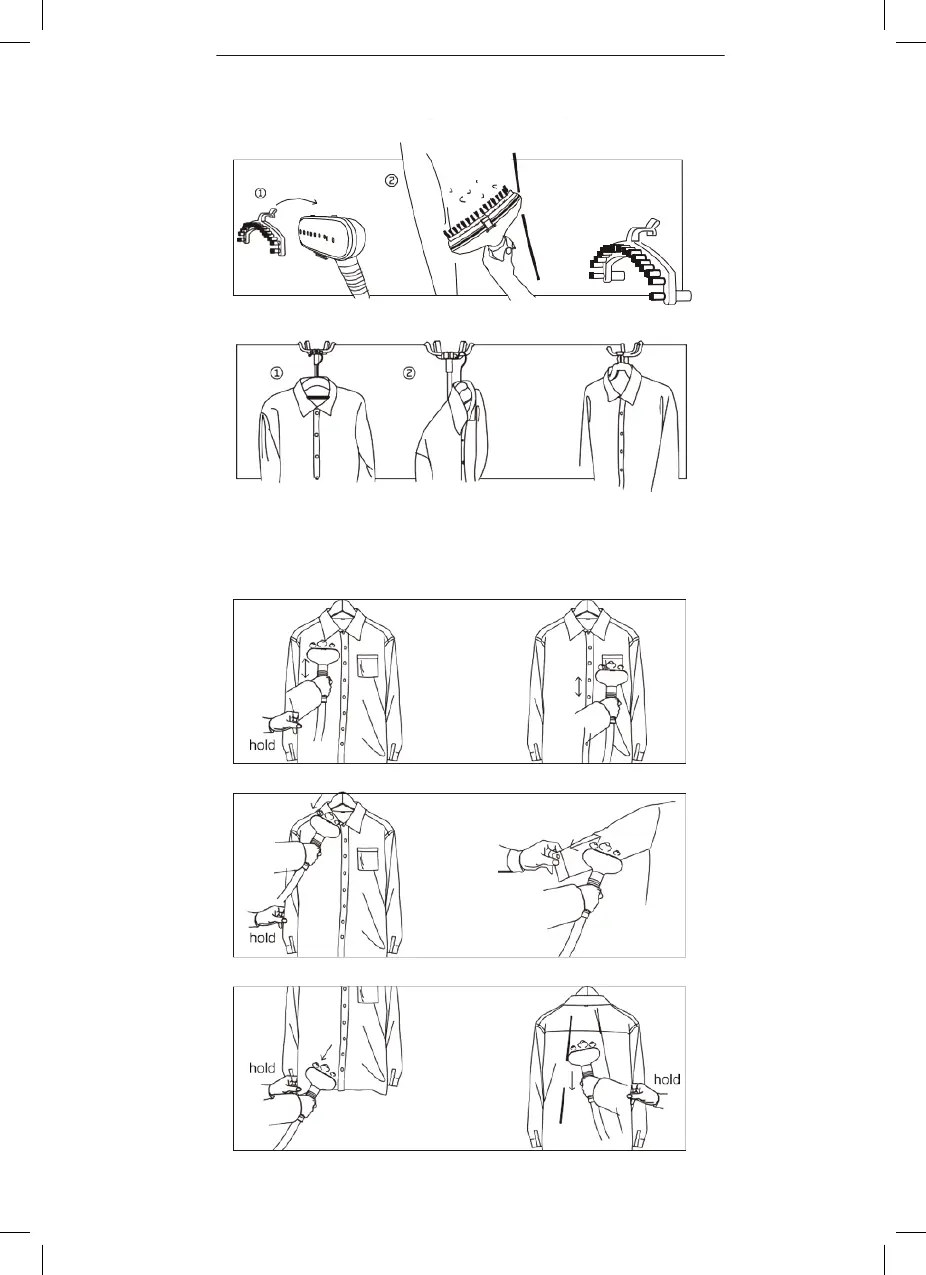 ①
②

①
②

hold

hold

hold
hold