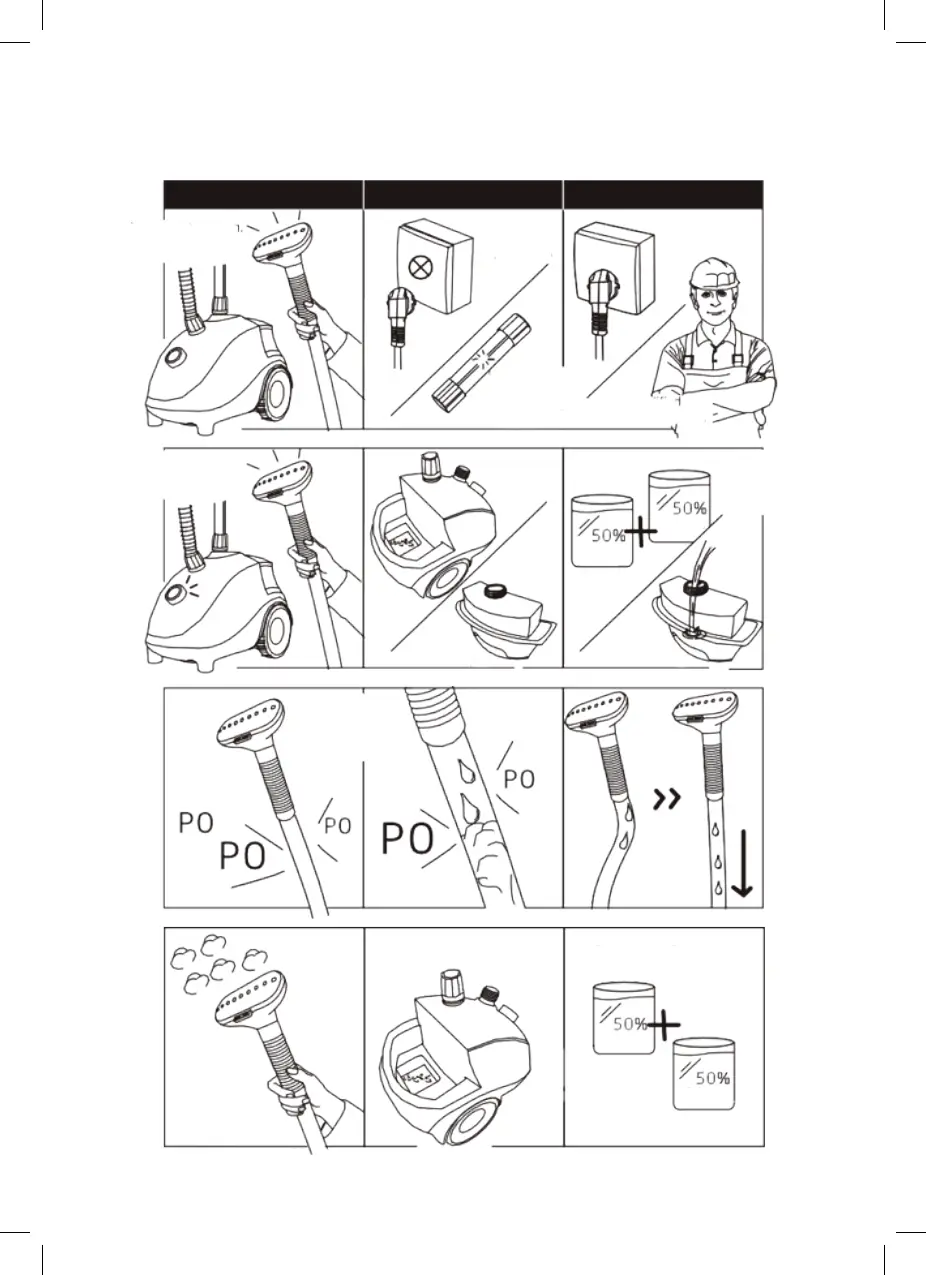 1.

50%

50%

PO

PO

PO

PO

PO

50%

50%