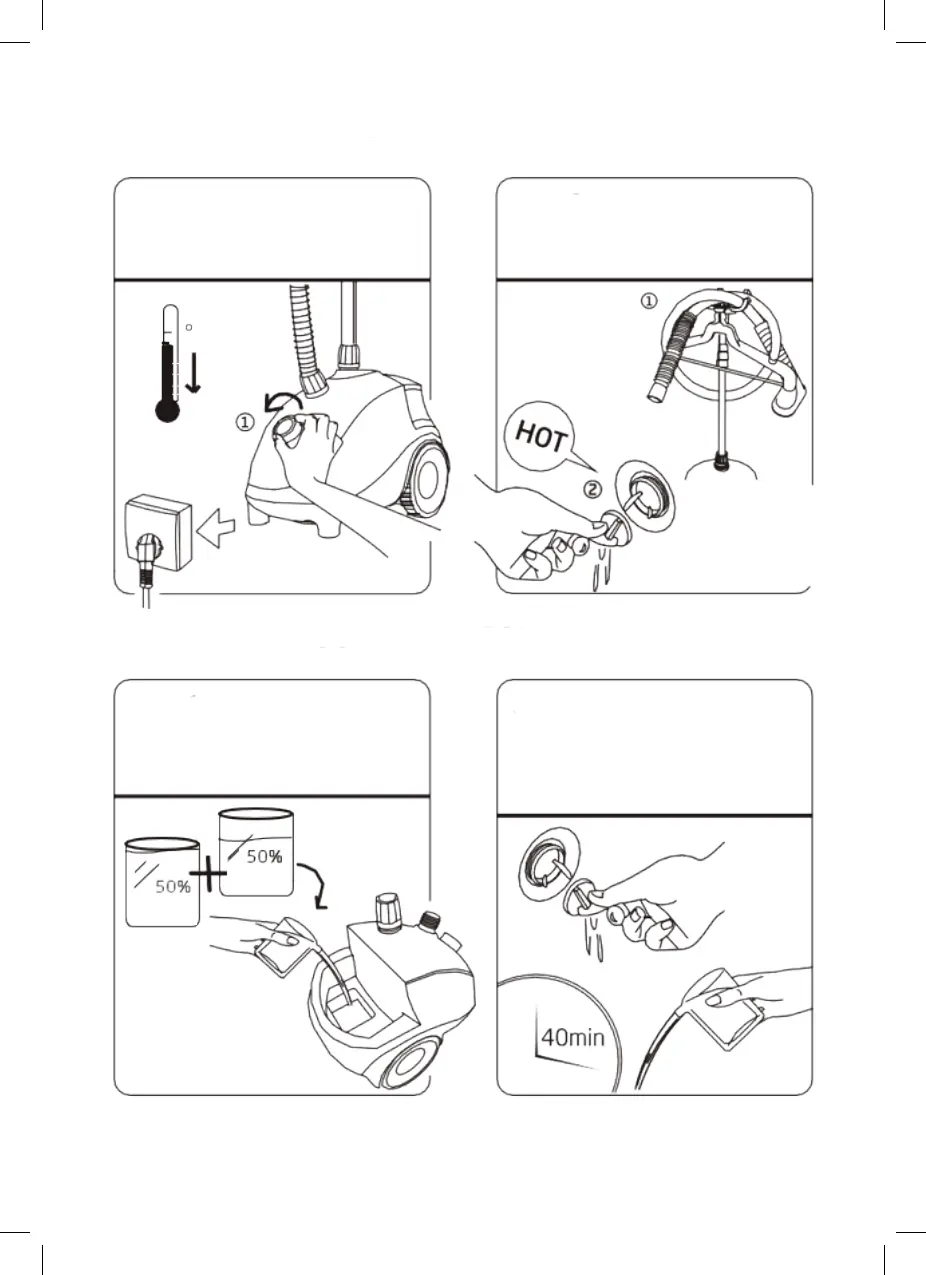 ①

①

HOT

②

50%

50%

40min