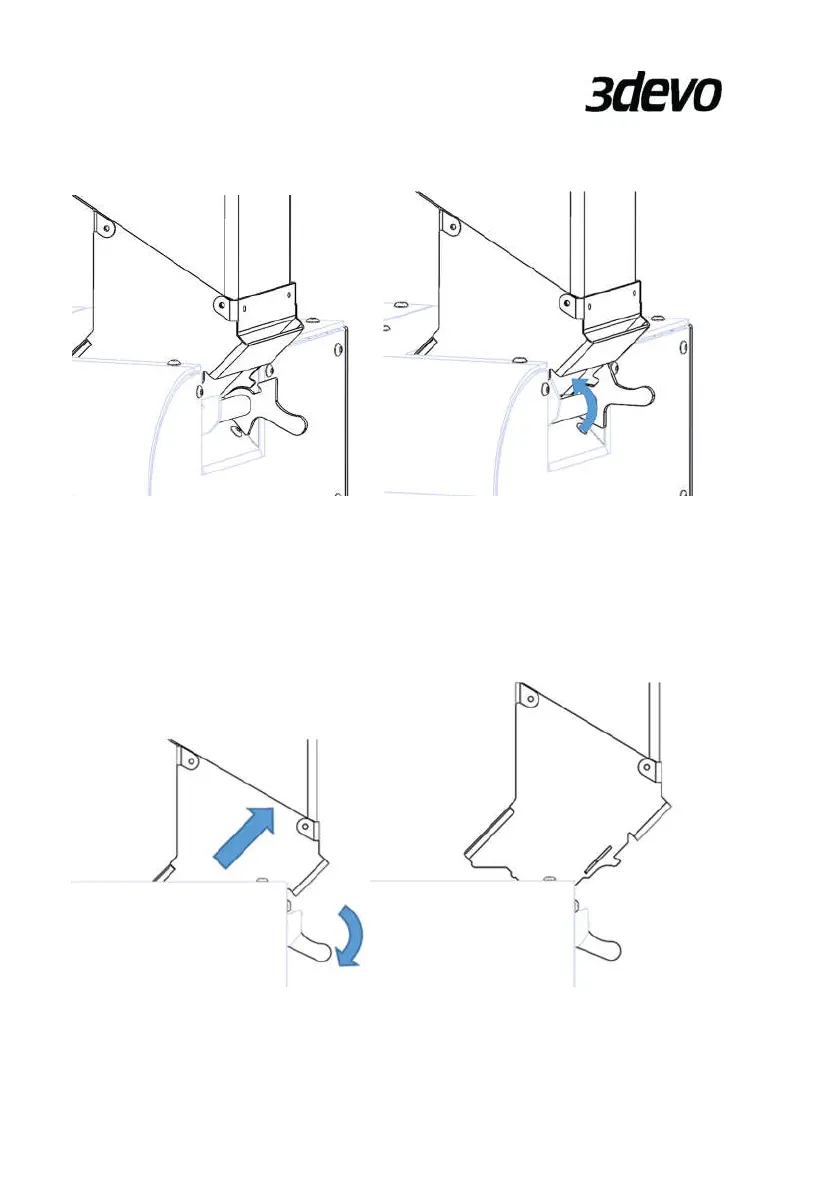 3devo