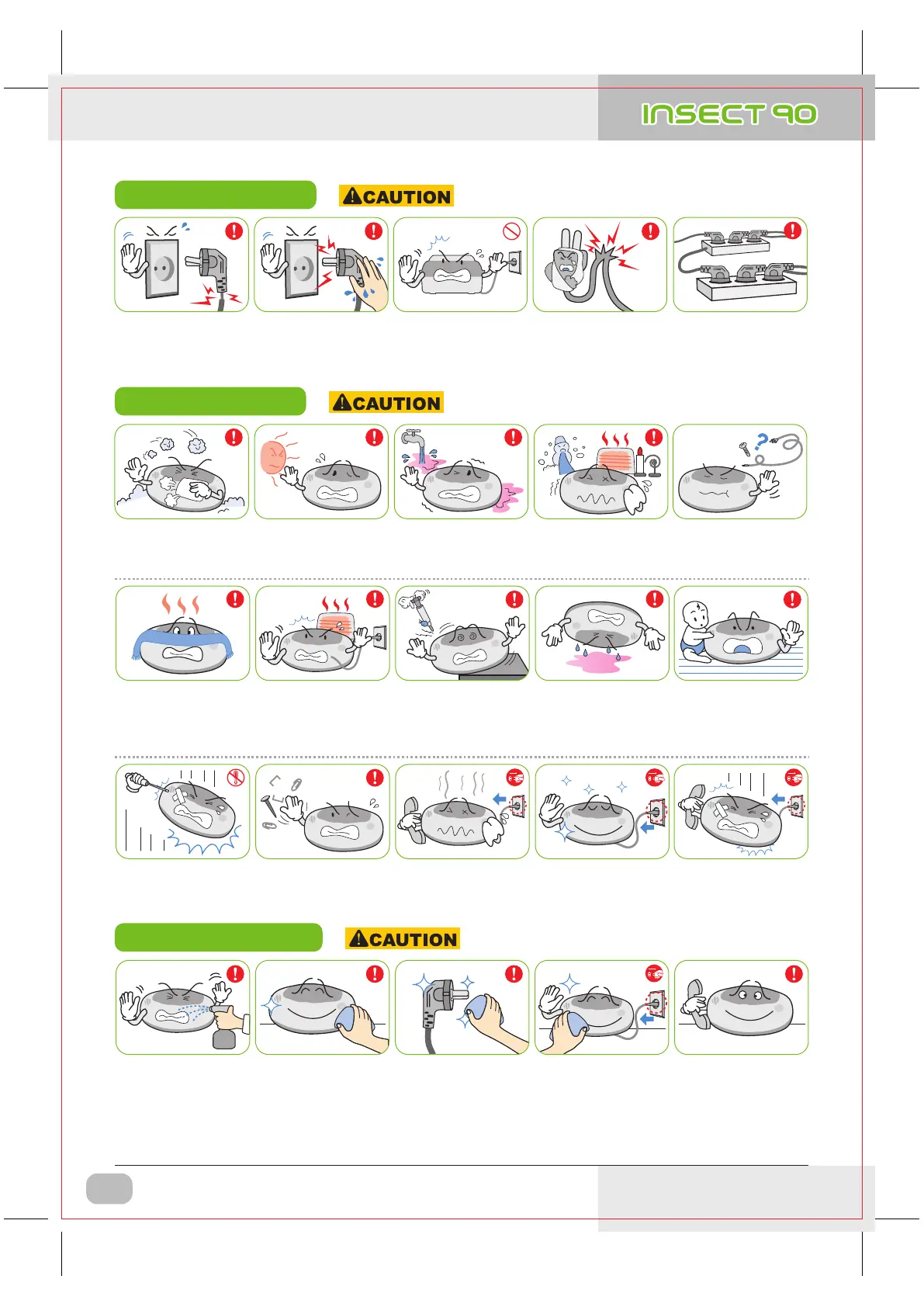 INSECT 90

CAUTION

CAUTION

CAUTION