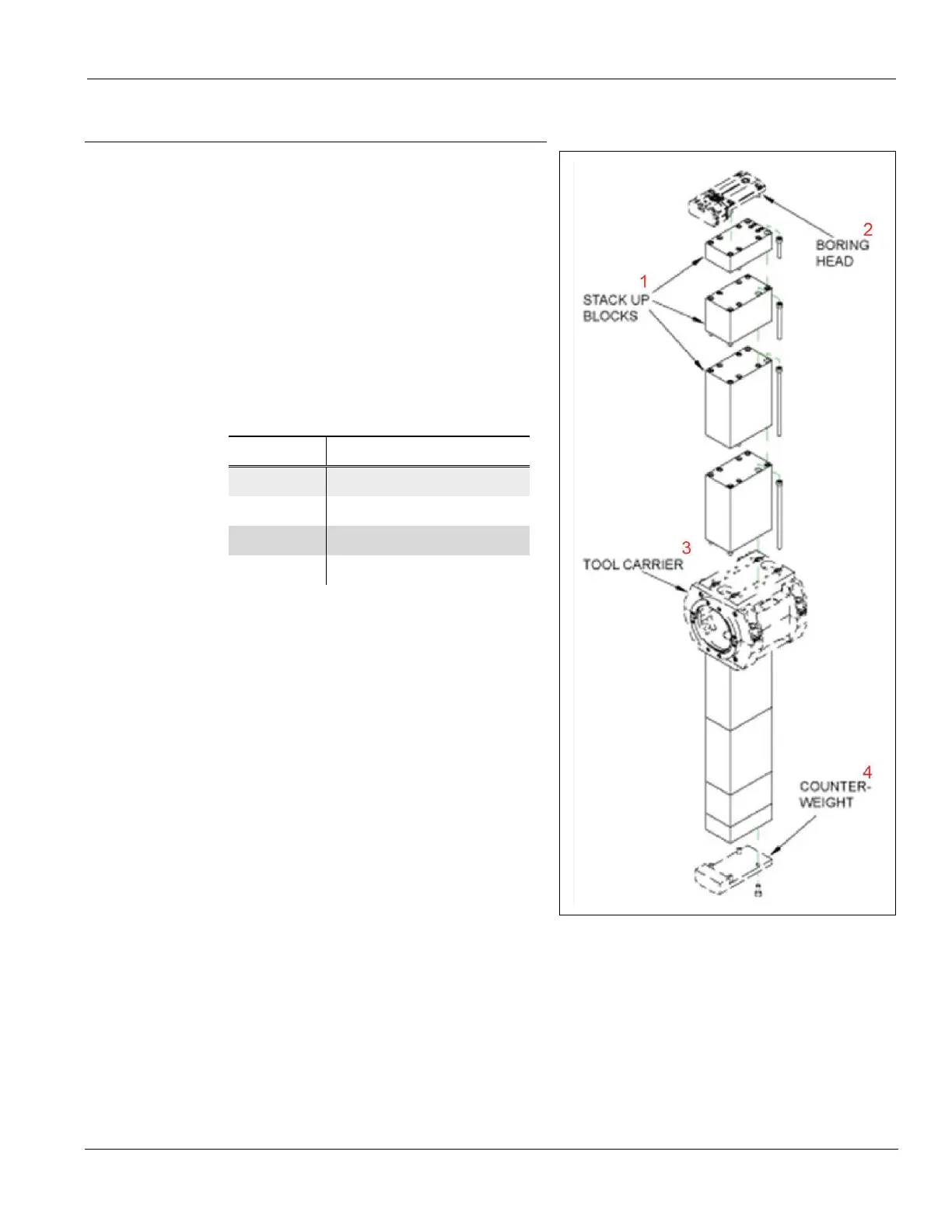 2
BORING HEAD

1
STACK UP BLOCKS

3
TOOL CARRIER

4
COUNTER-WEIGHT