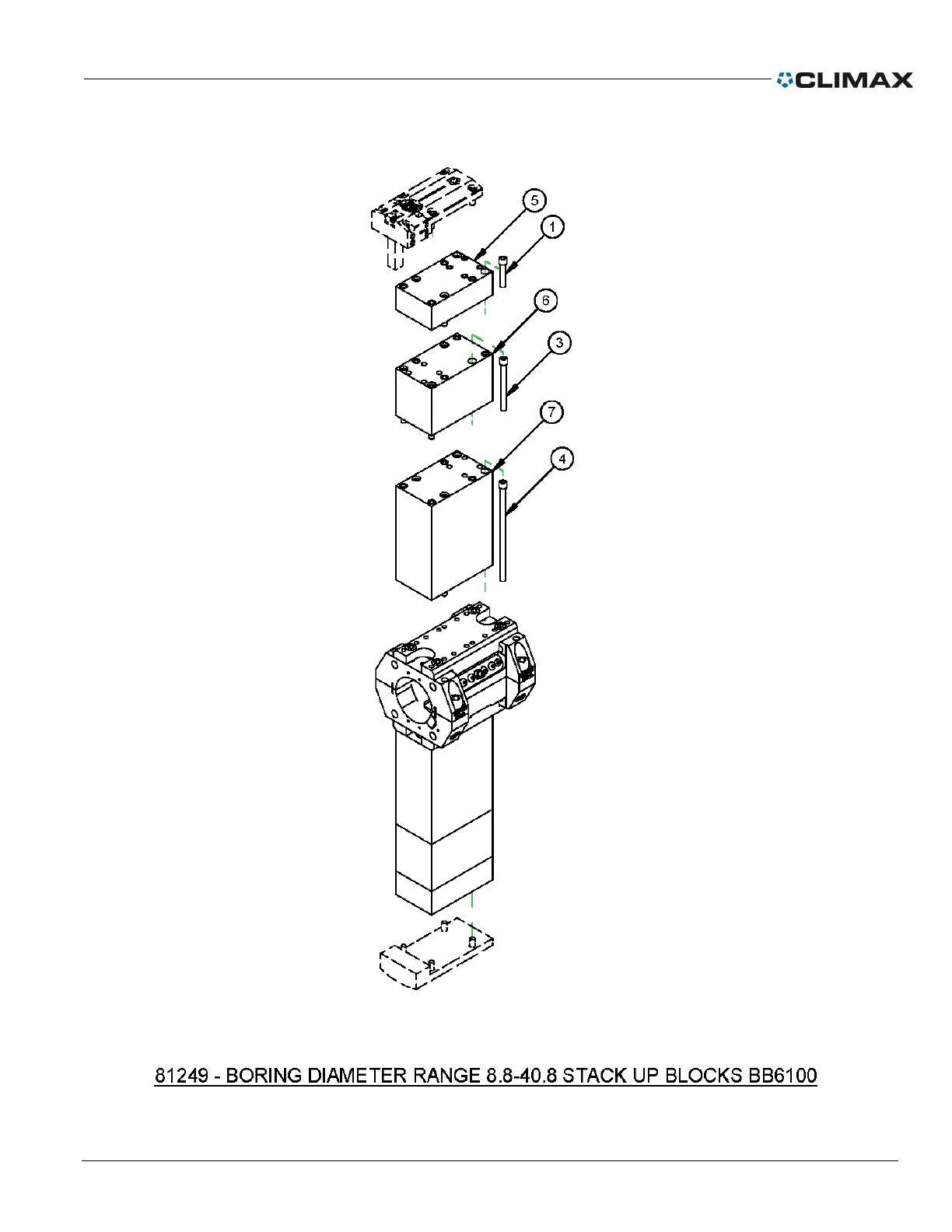 CLIMAX

5
1
6
3
7
4

81249 - BORING DIAMETER RANGE 8.8-40.8 STACK UP BLOCKS BB6100