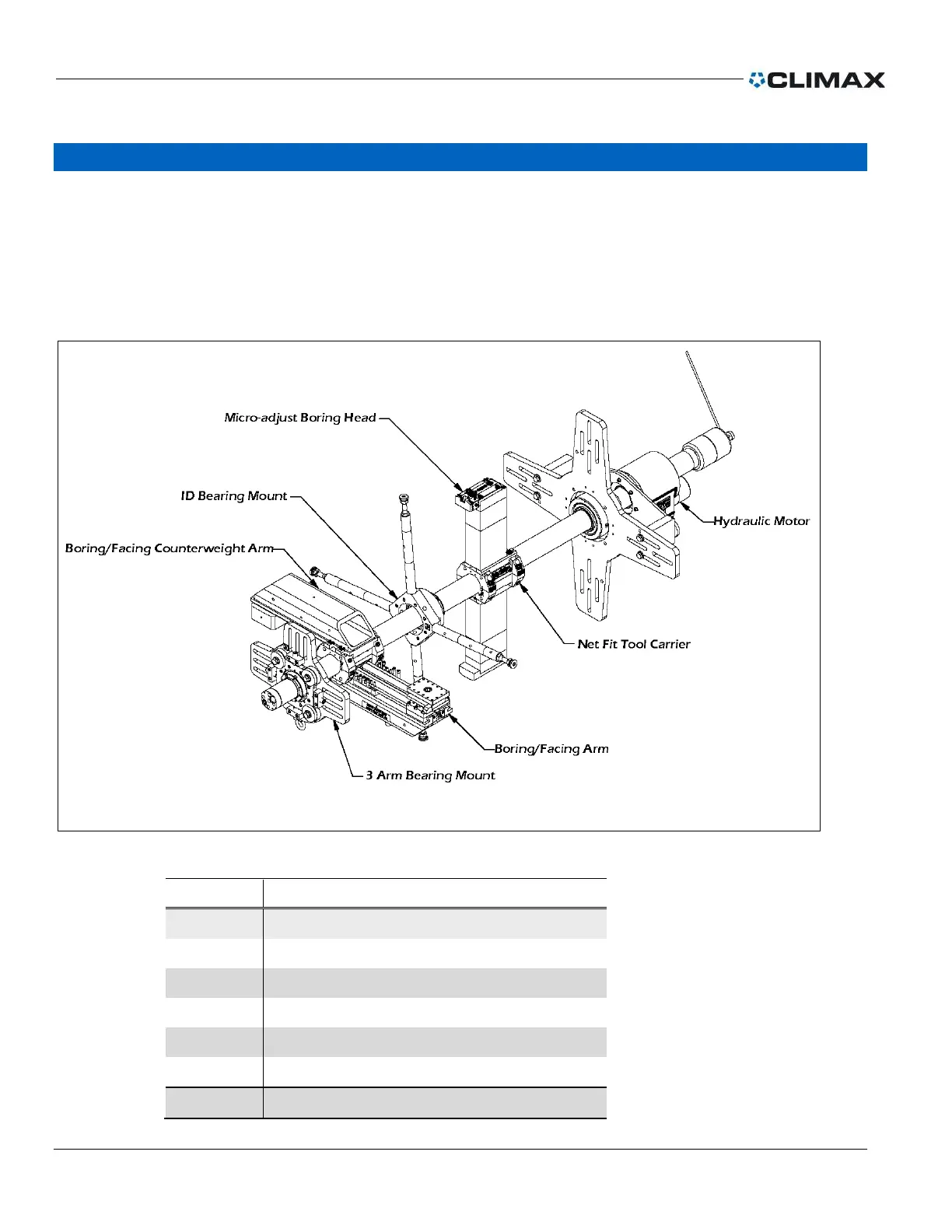 CLIMAX

Micro-adjust Boring Head

ID Bearing Mount

Boring/Facing Counterweight Arm

Hydraulic Motor

Net Fit Tool Carrier

Boring/Facing Arm

3 Arm Bearing Mount