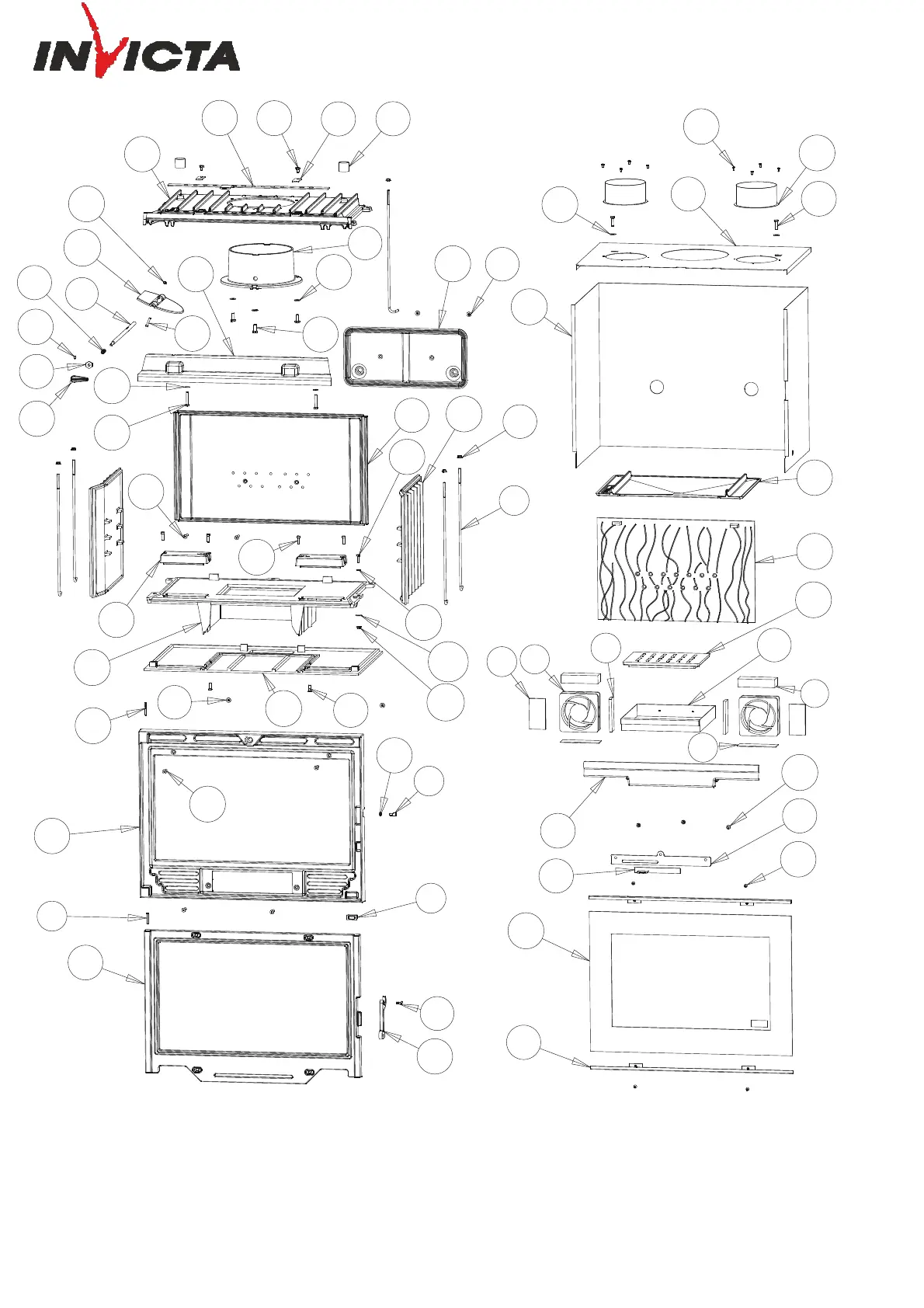 INVICTA