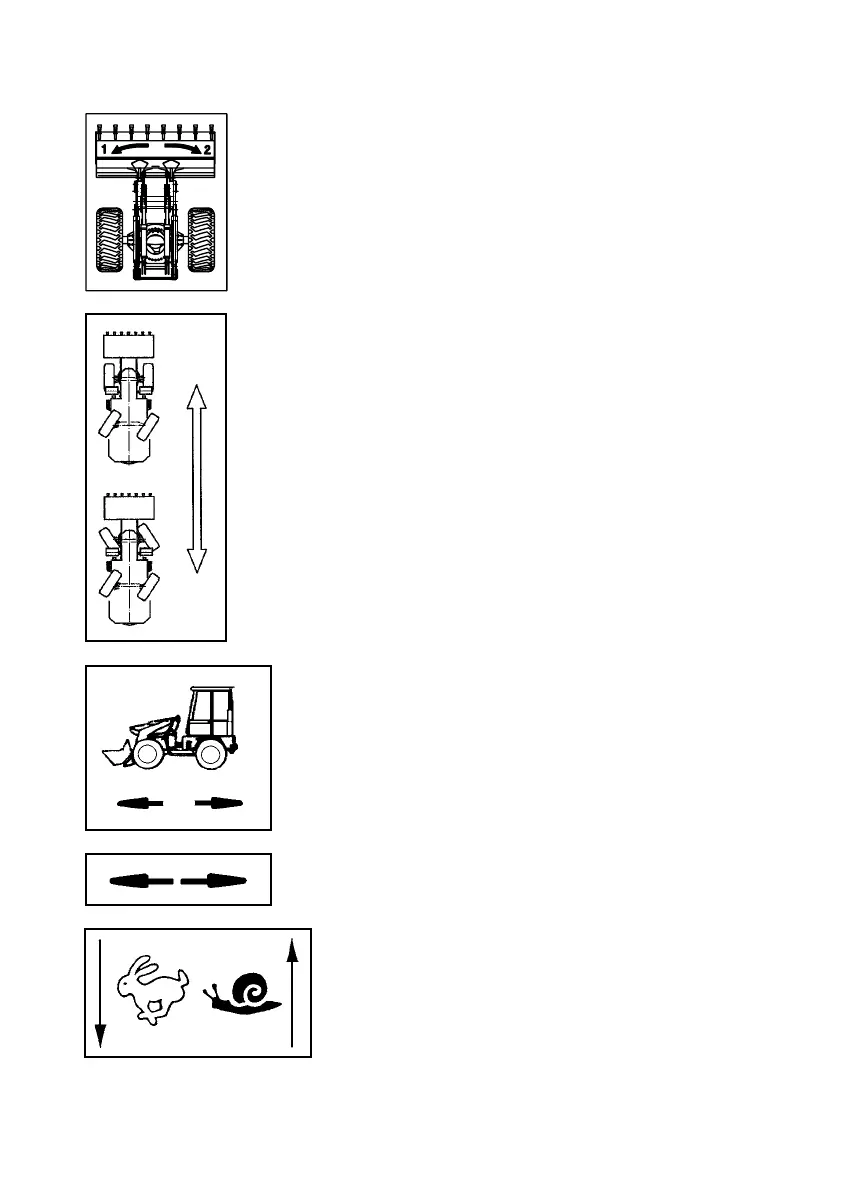 1
2