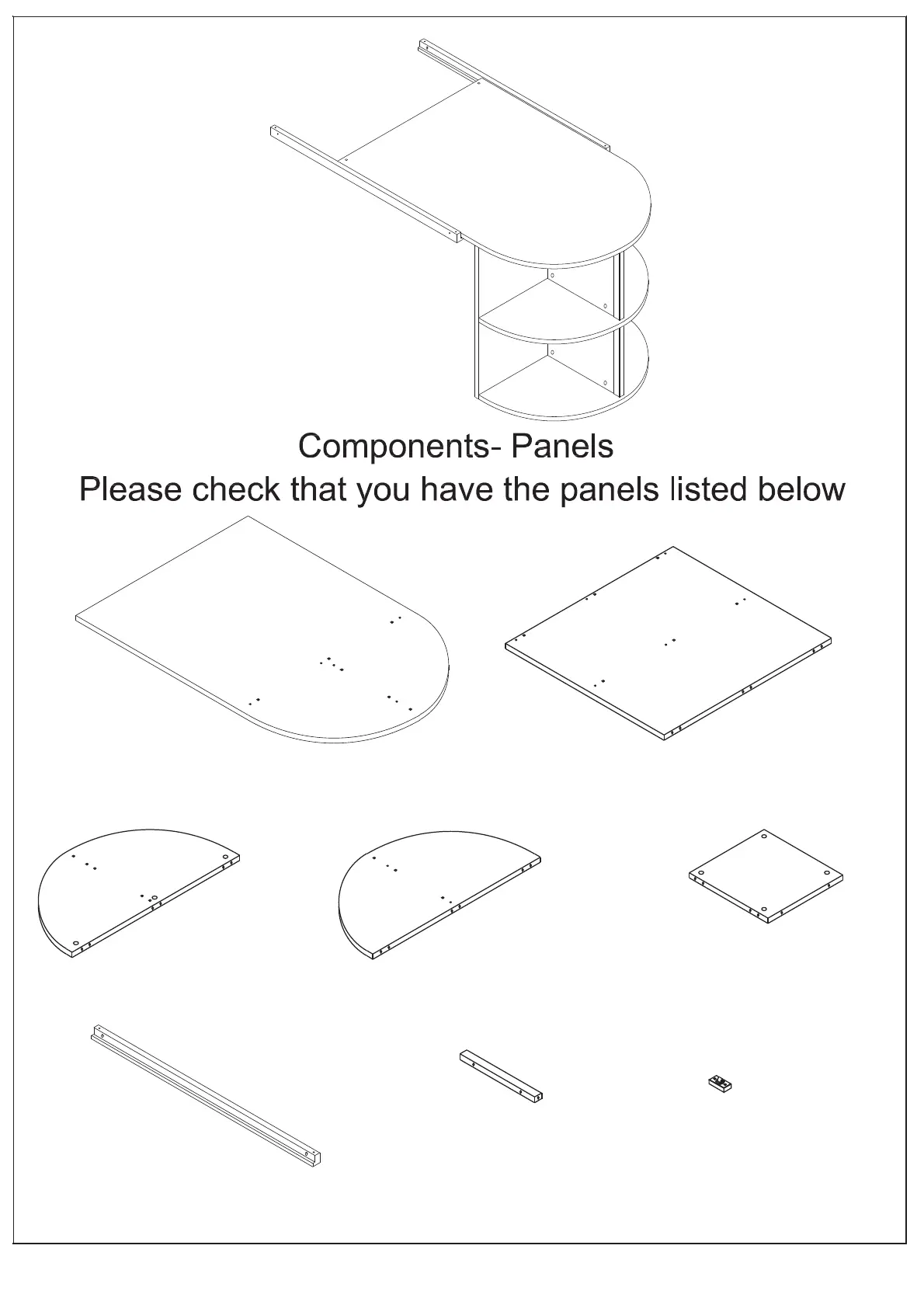 Components- Panels
Please check that you have the panels listed below