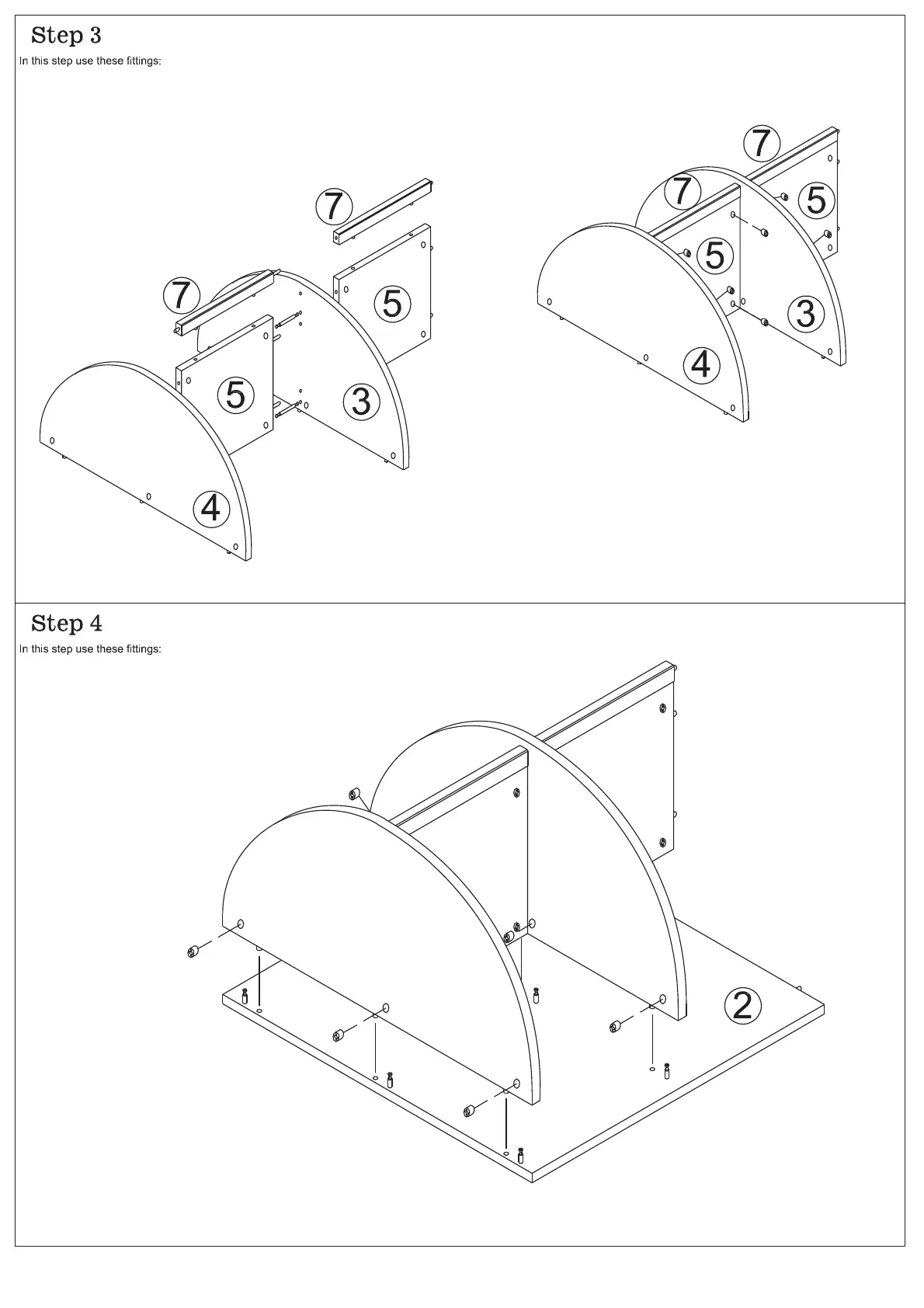 Step 3
In this step use these fittings:

7
7
5
5
3
4

7
7
5
5
3
4

Step 4
In this step use these fittings:

2