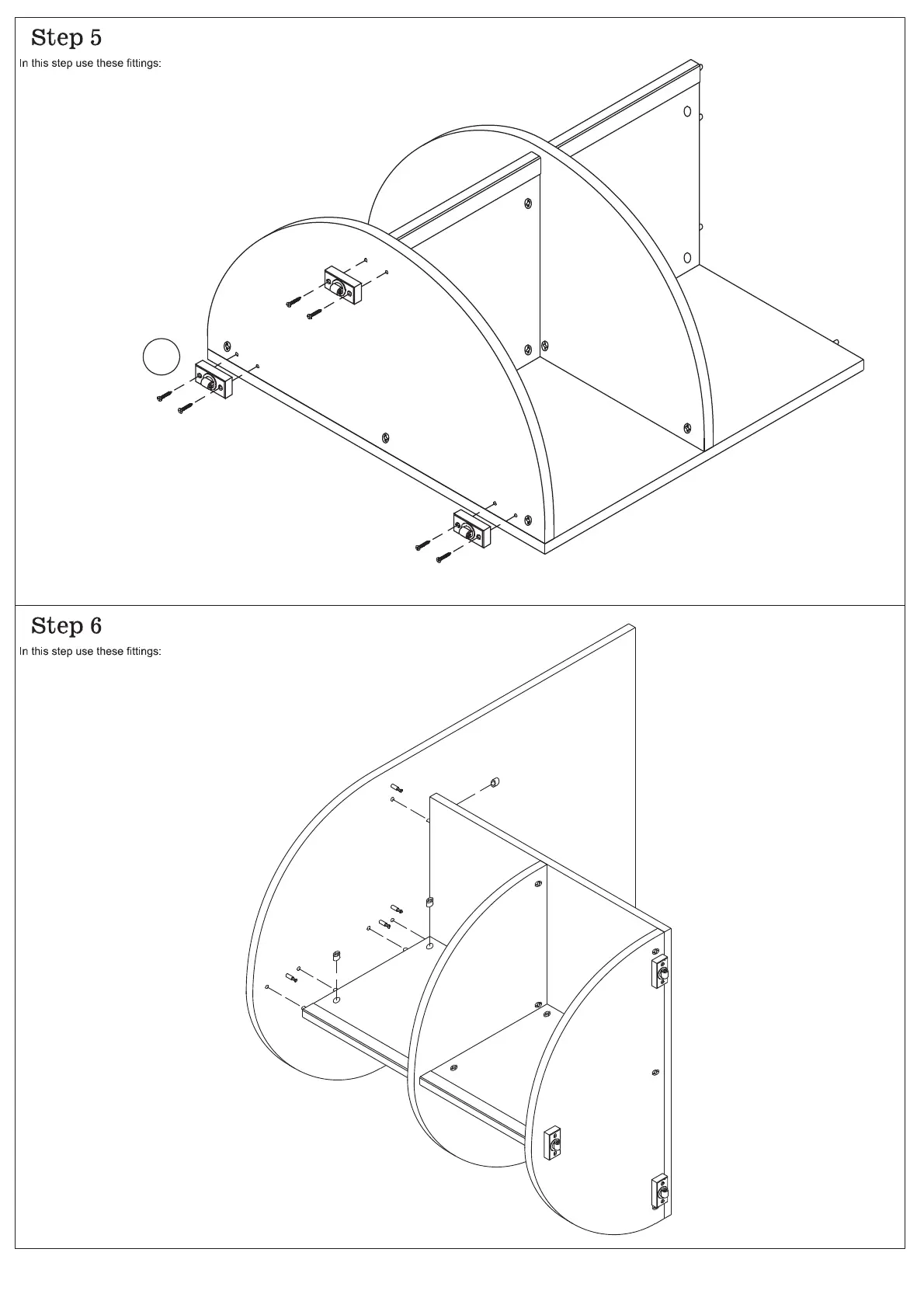 Step 5
In this step use these fittings:

Step 6
In this step use these fittings: