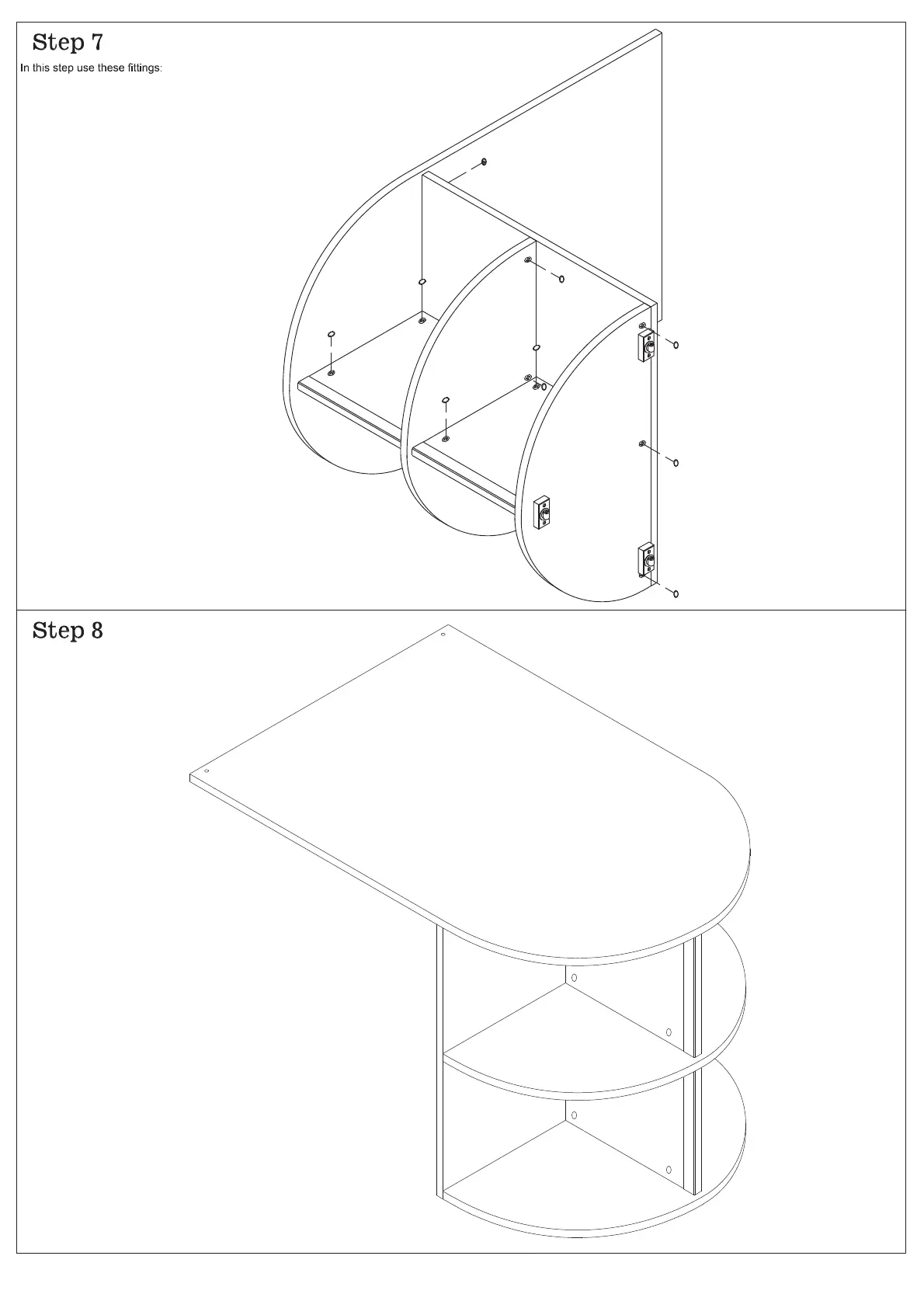 Step 7

In this step use these fittings:

Step 8