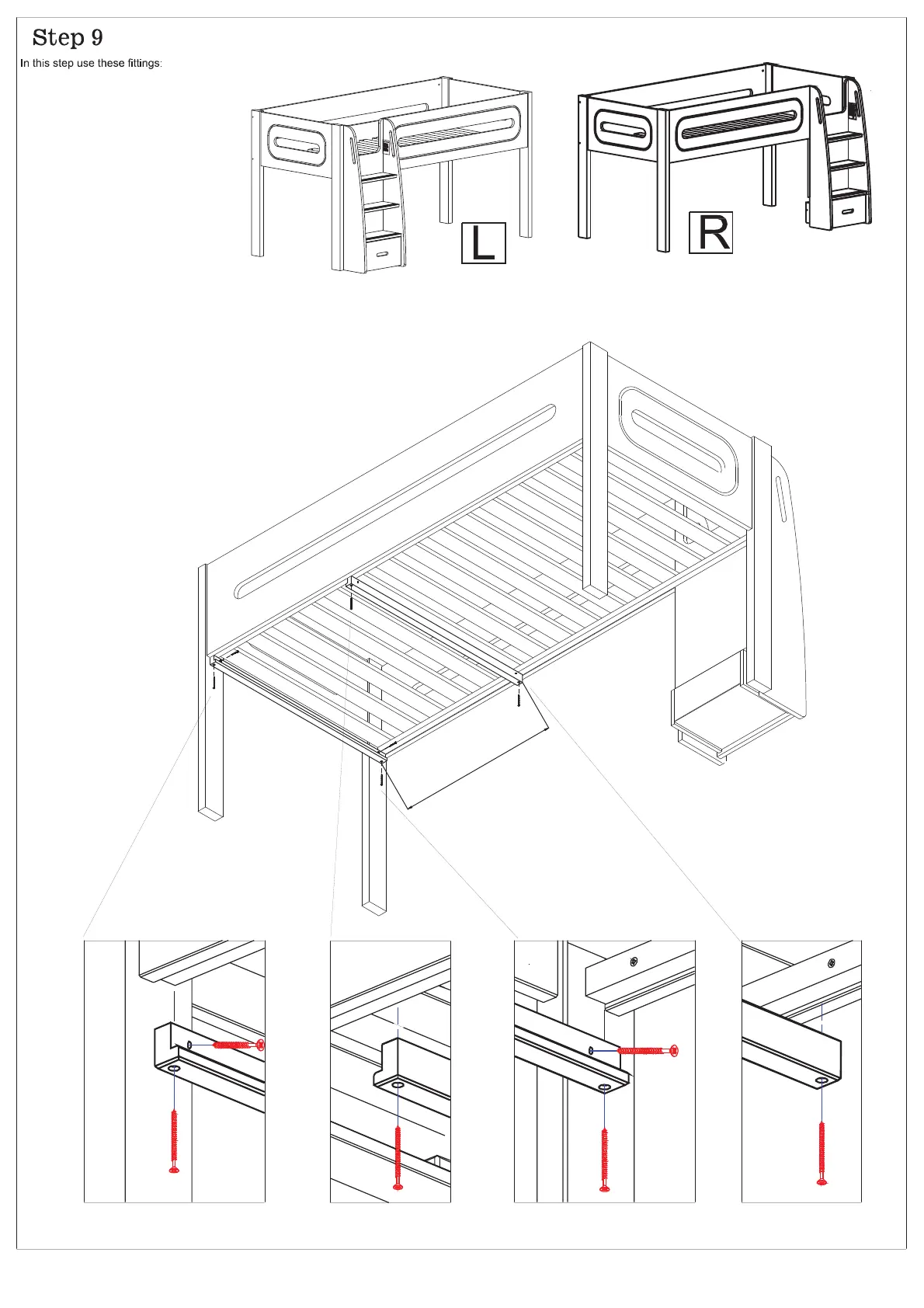 Step 9

In this step use these fittings:

L

R