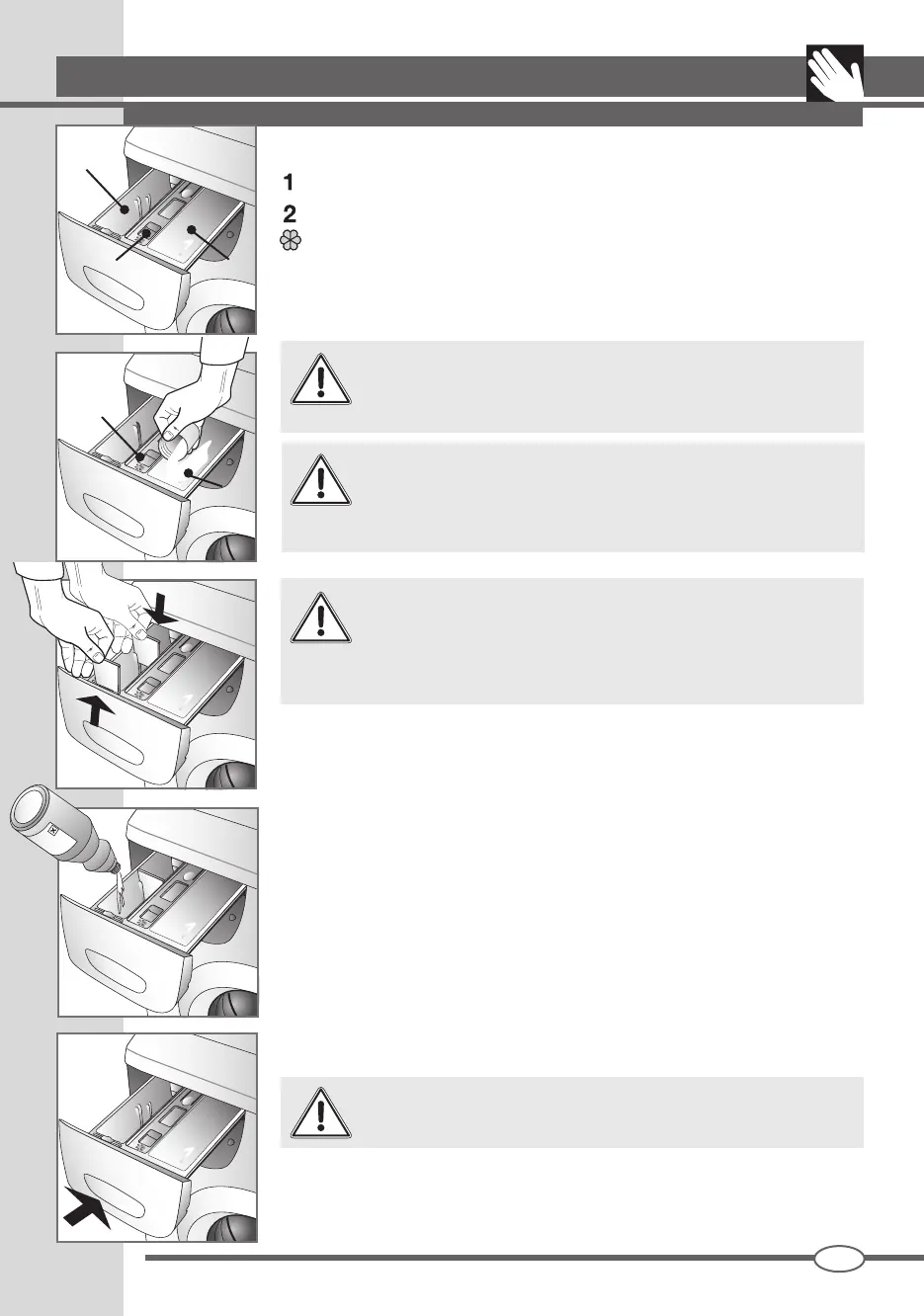 1
2