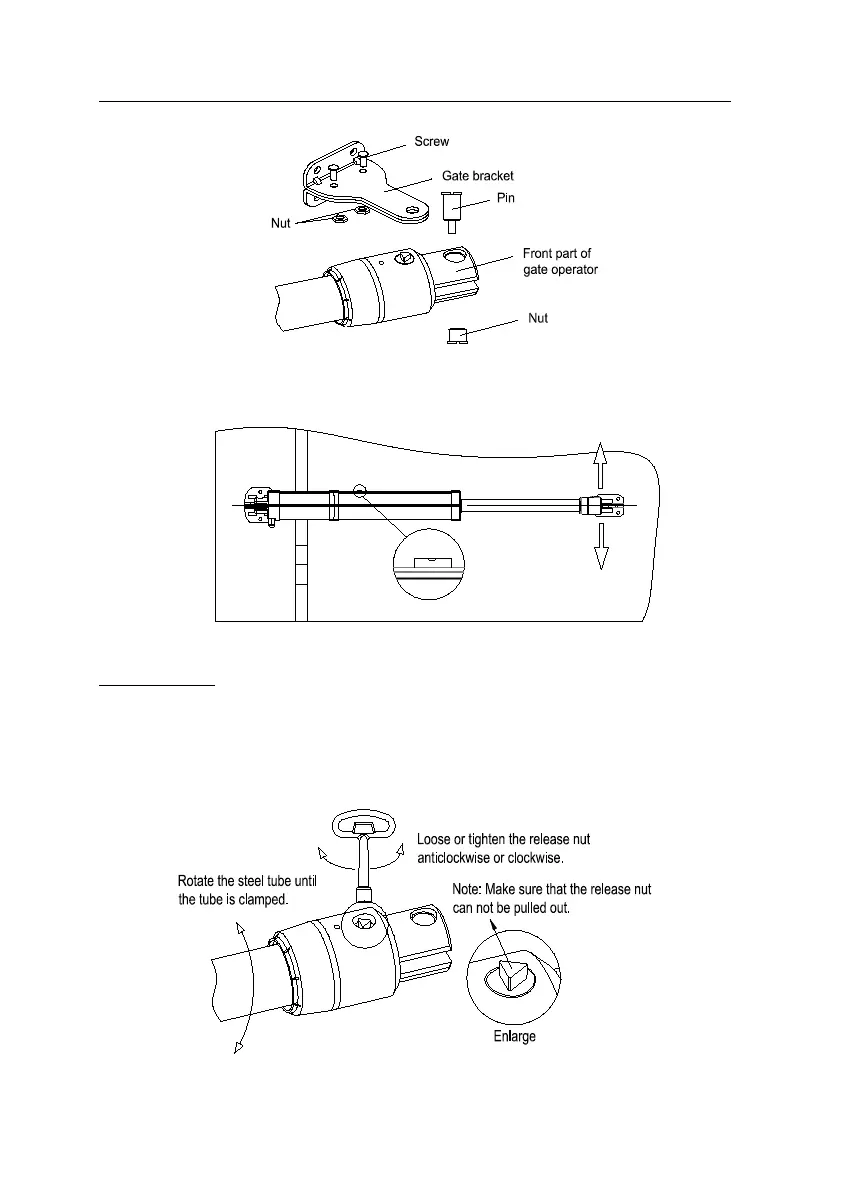 Screw
Gate bracket
Pin
Nut
Front part of gate operator
Nut

Loose or tighten the release nut anticlockwise or clockwise.
Rotate the steel tube until the tube is clamped.
Note: Make sure that the release nut can not be pulled out.
Enlarge