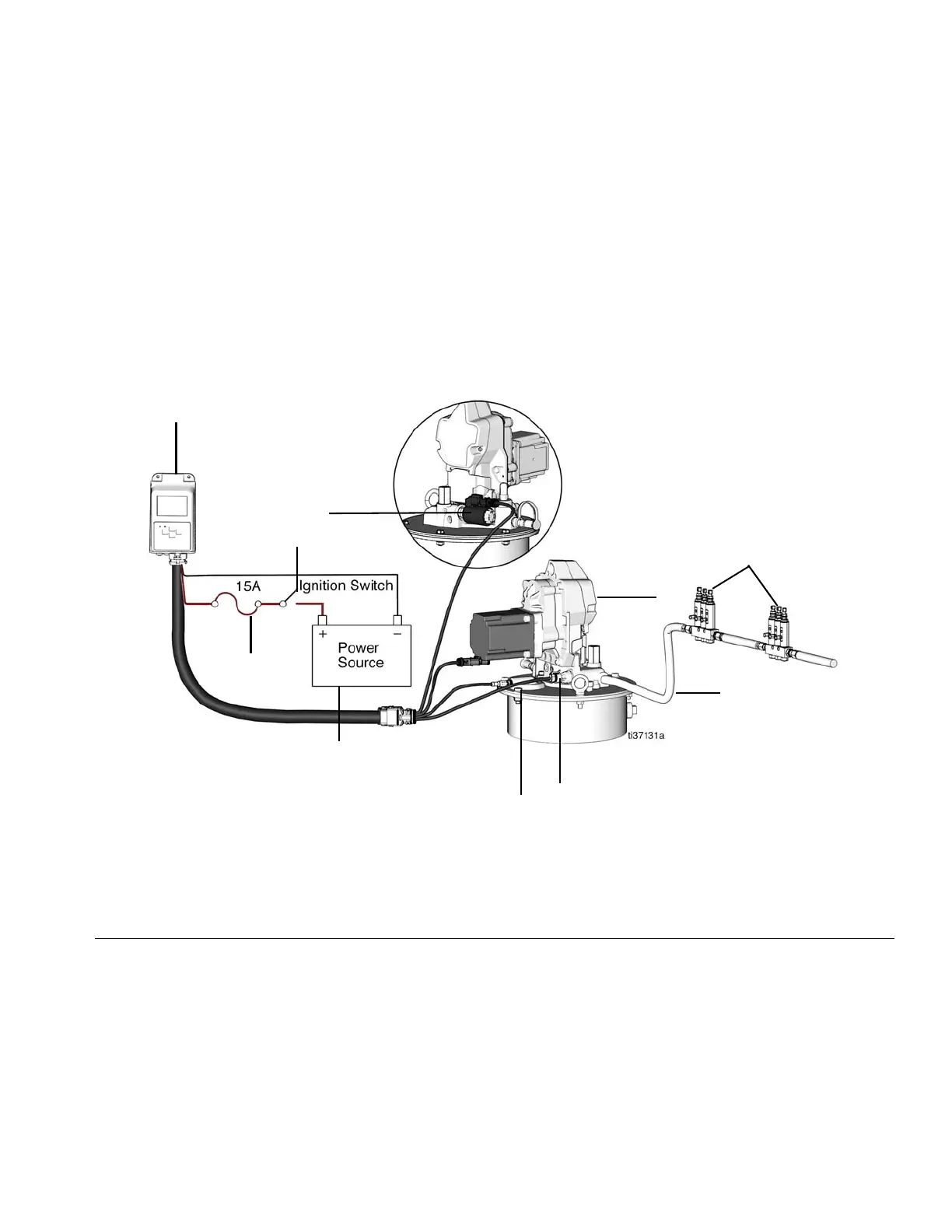 15A

Ignition Switch

+

−

Power Source

ti37131a