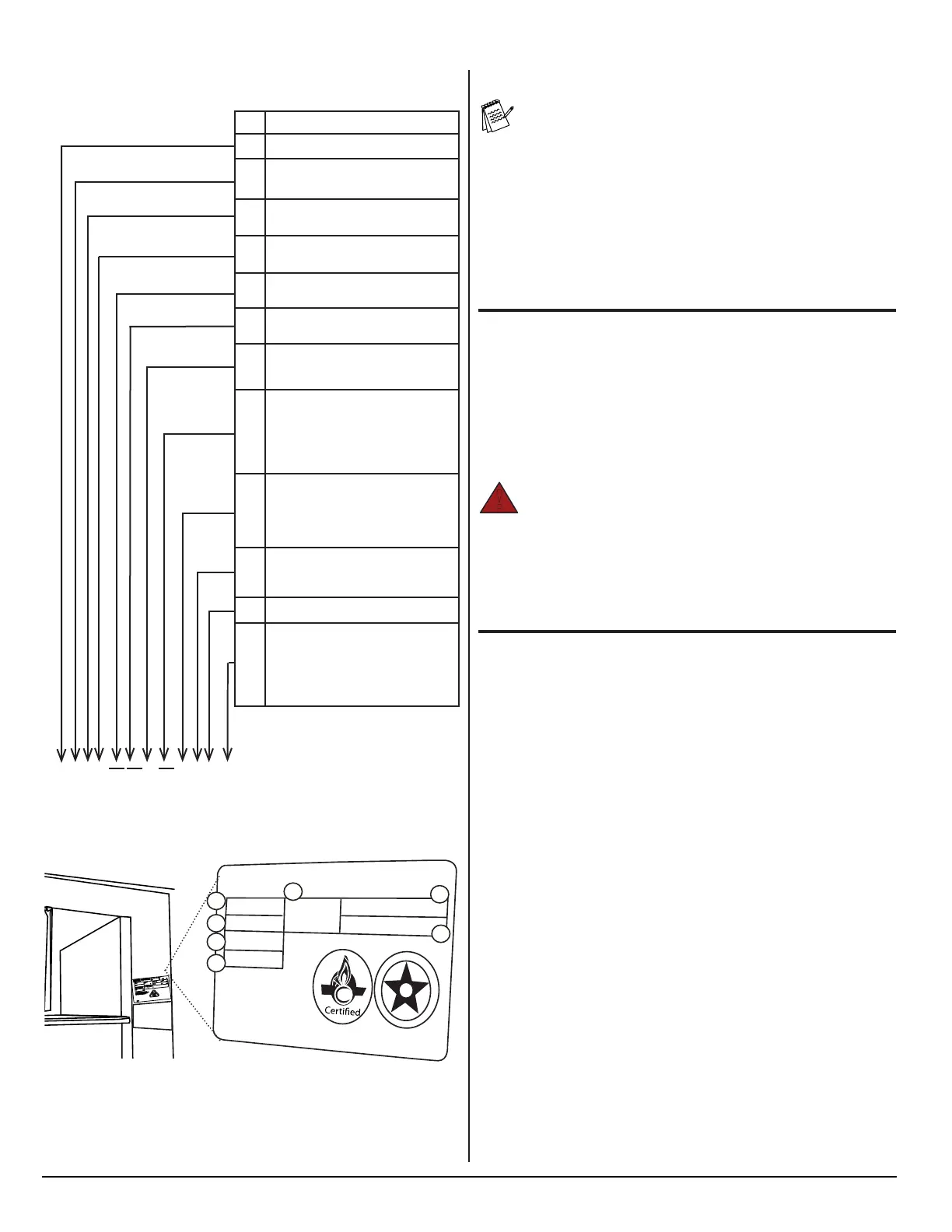 Certified