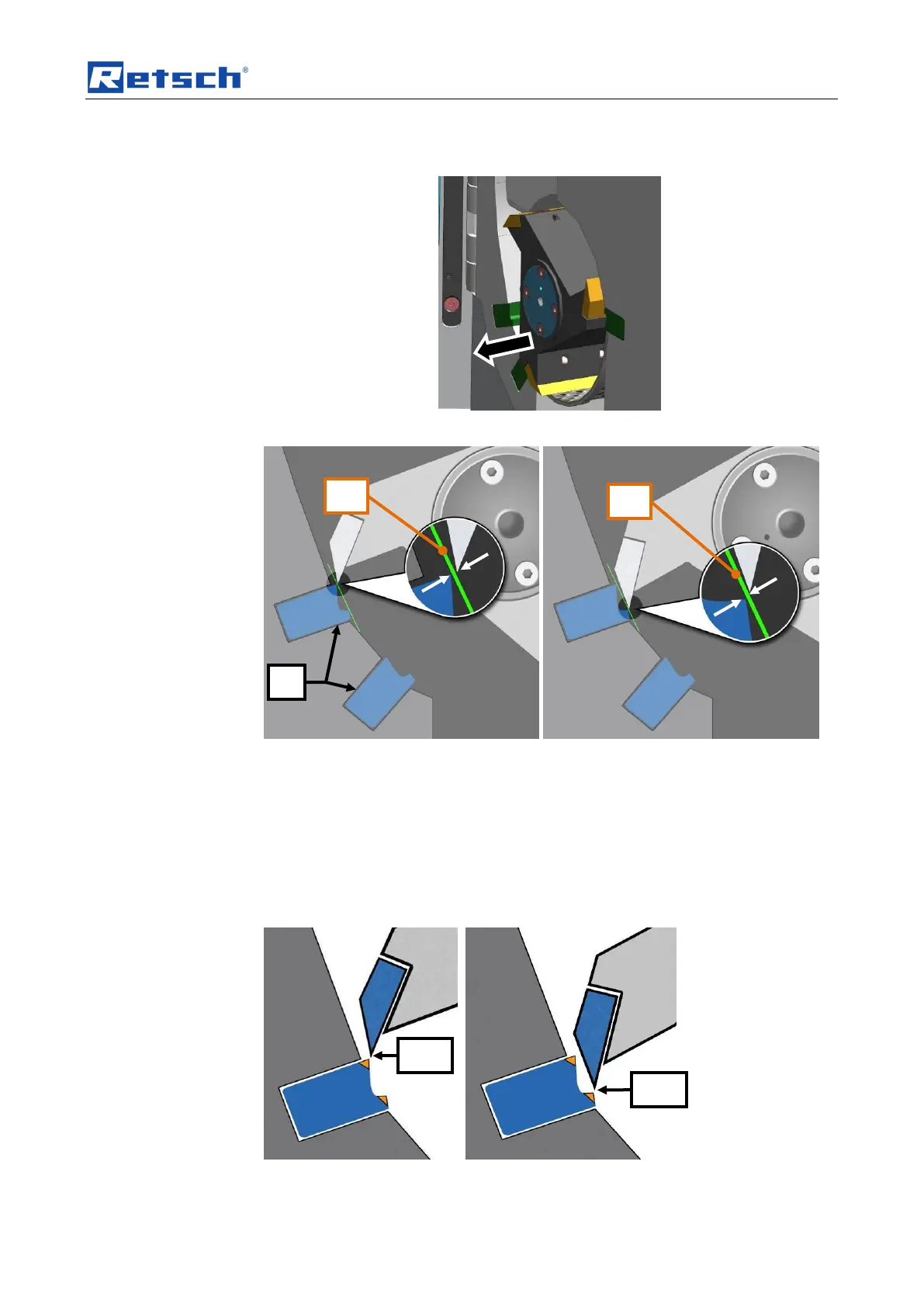 Retsch®