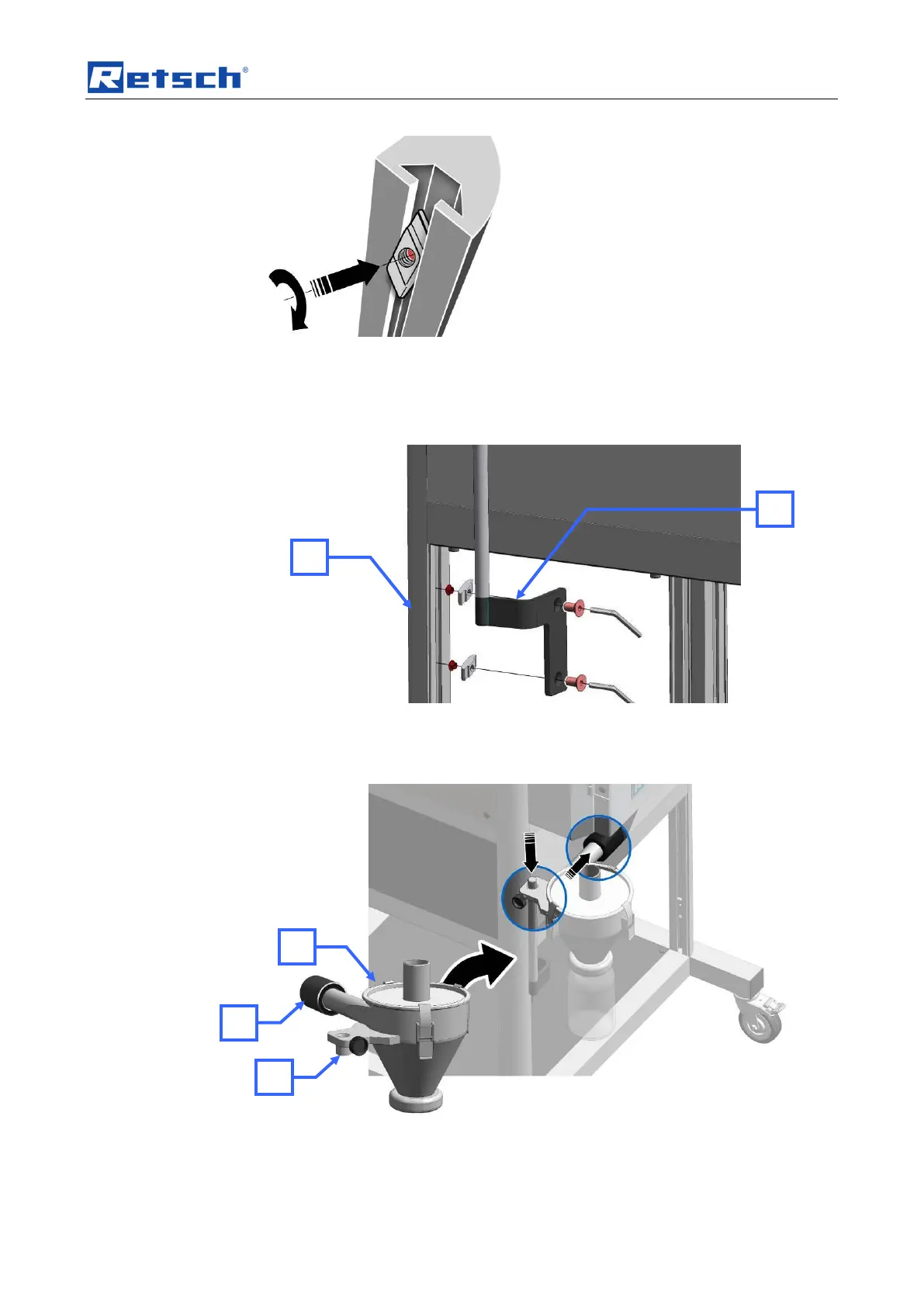 Retsch®