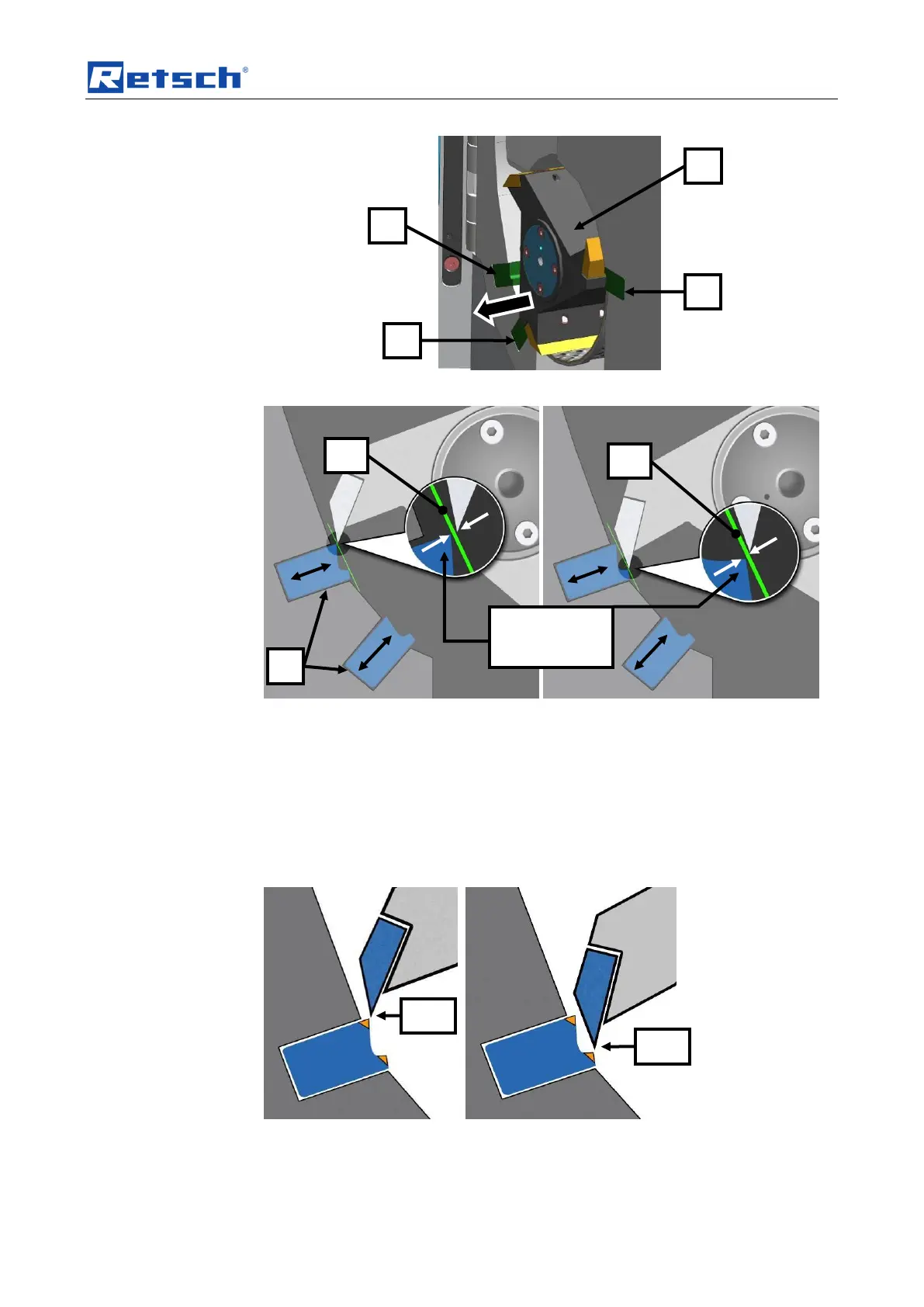 Retsch®