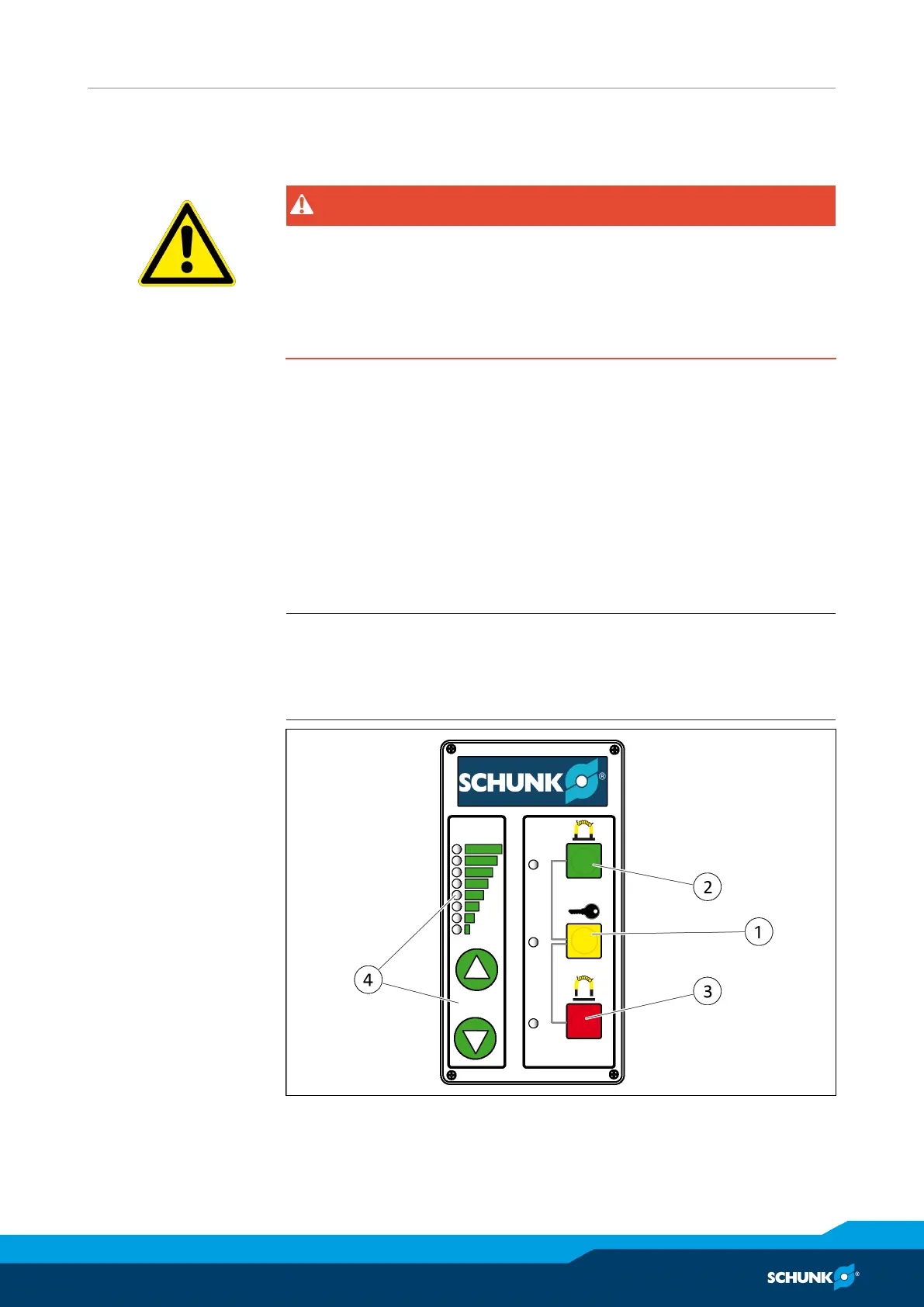 SCHUNK®

2

1

3

4

SCHUNK®