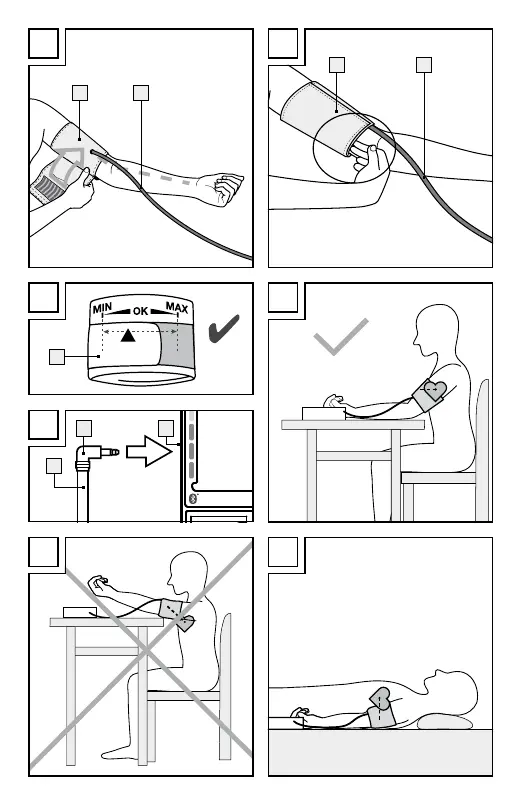 MIN OK MAX