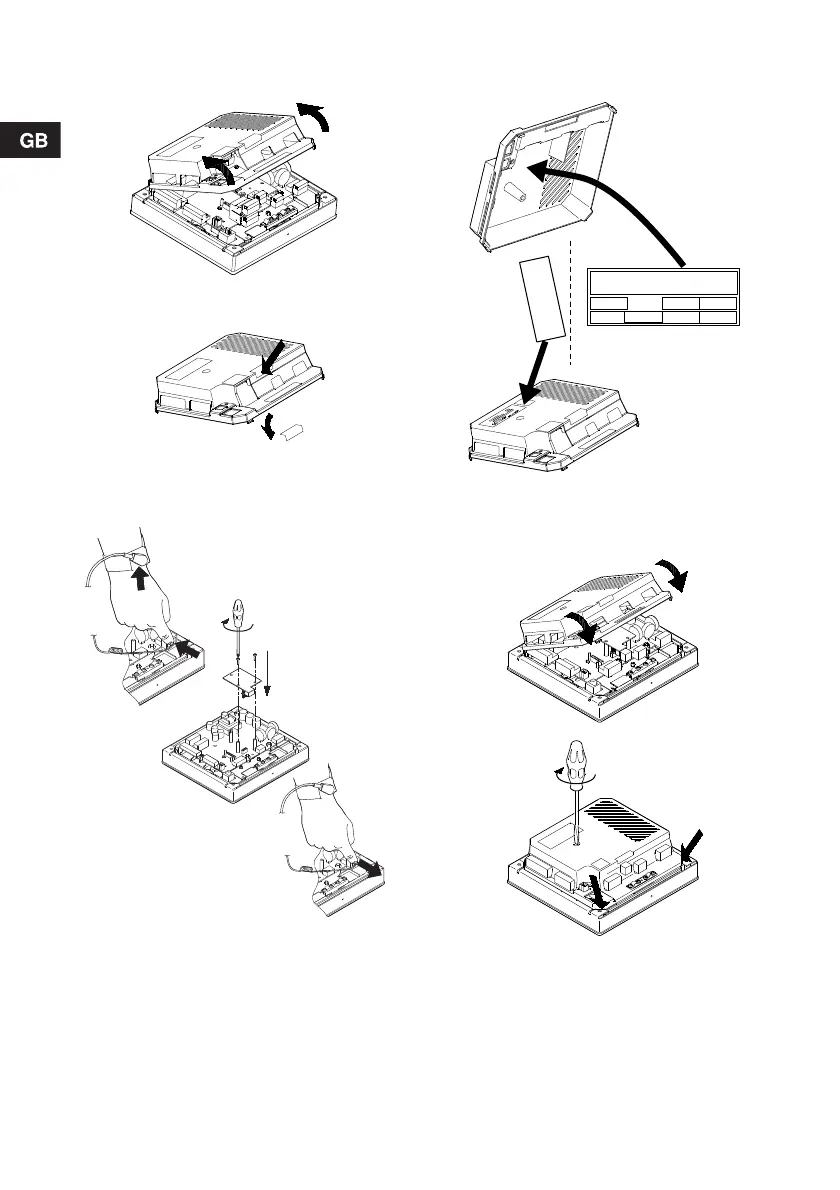 GB