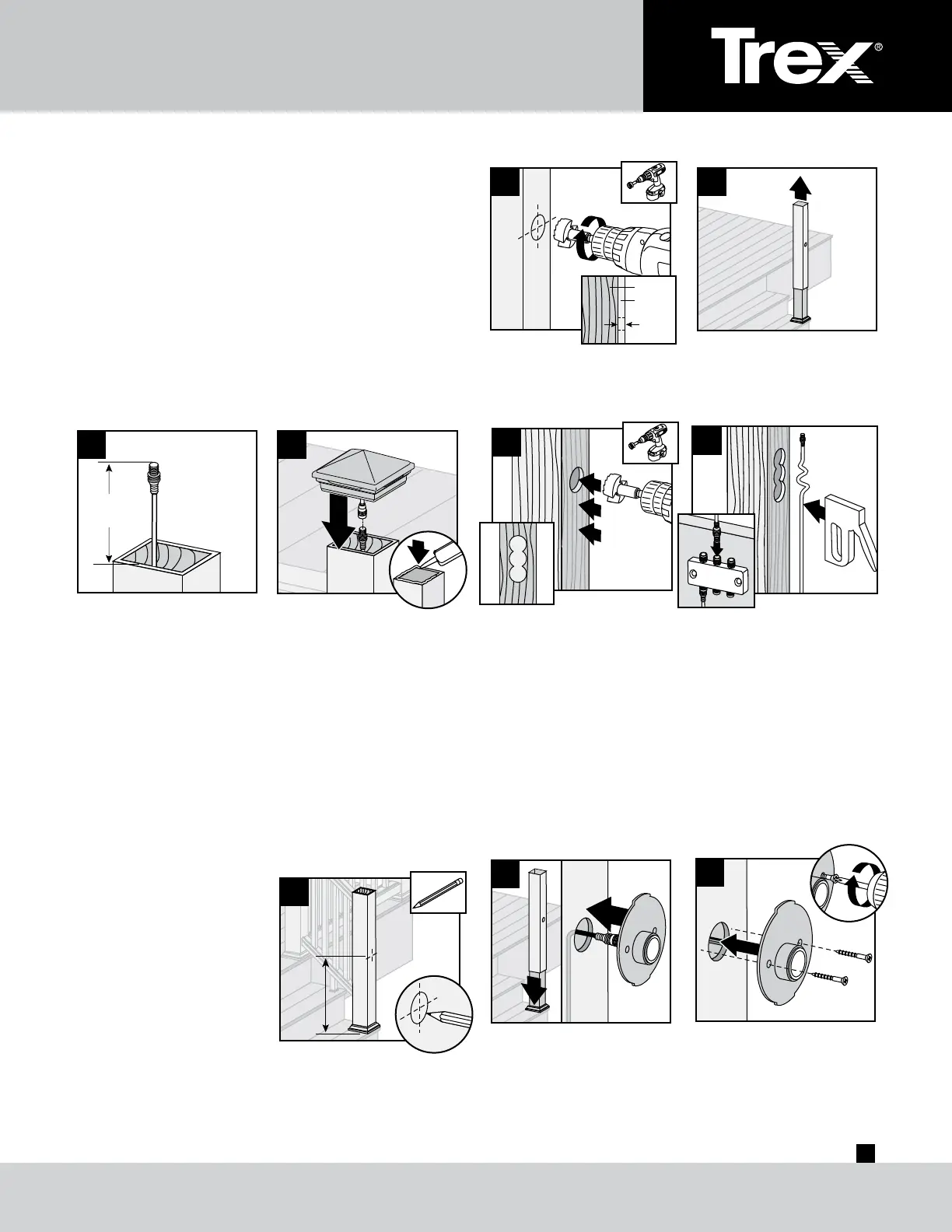 Trex®