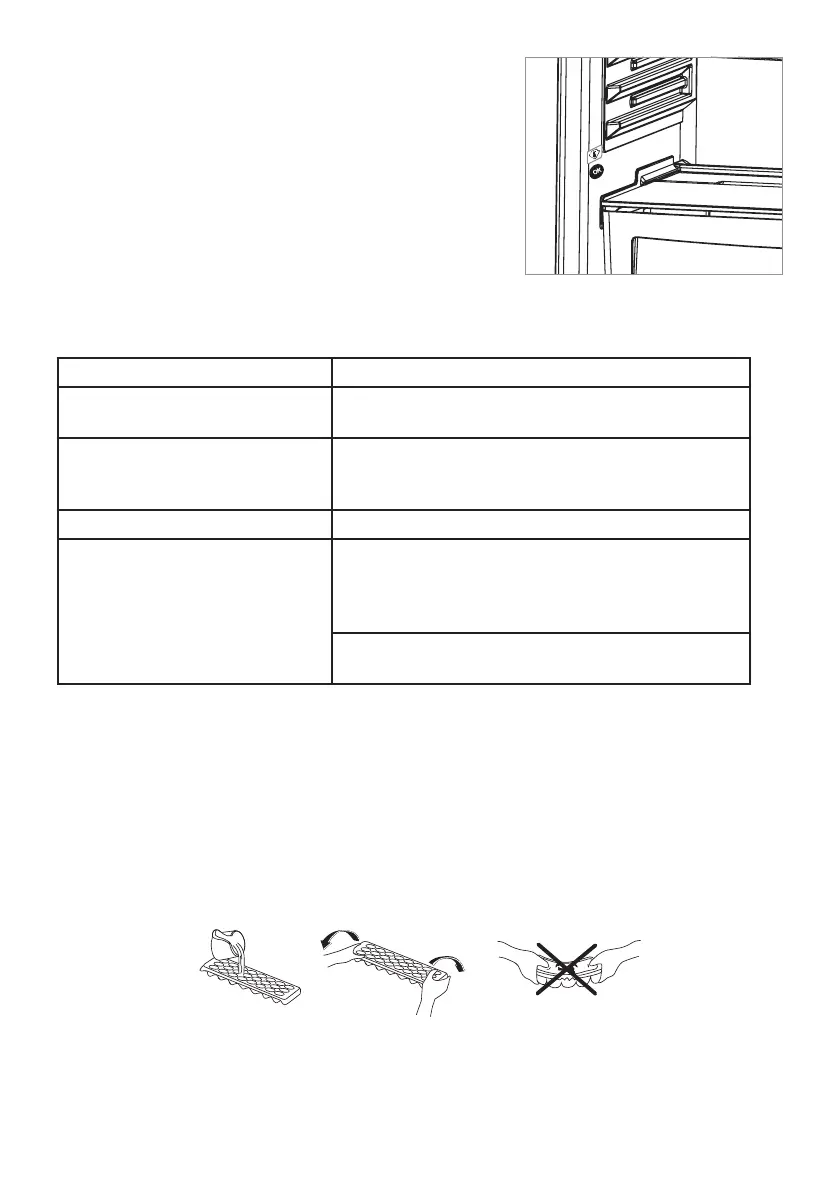 OK