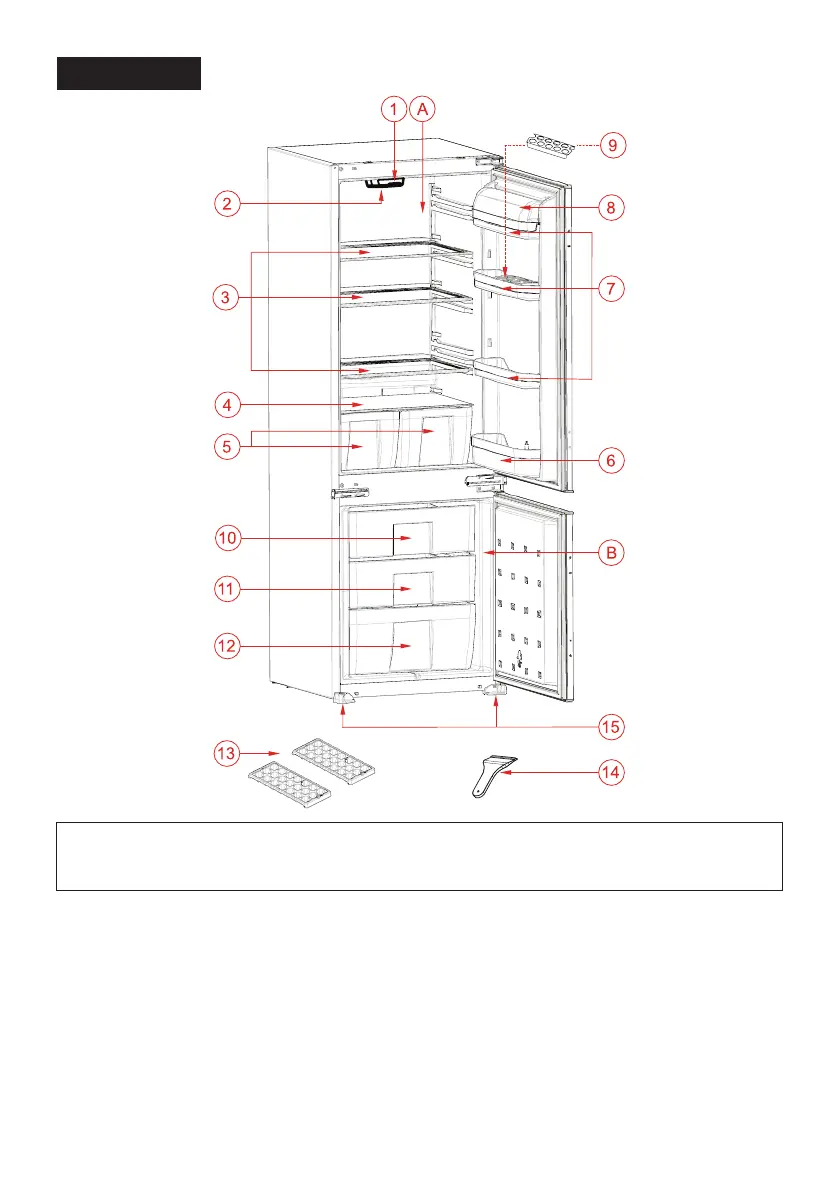 1
A
9
2
8
7
3
4
5
6
10
B
11
12
15
13
14