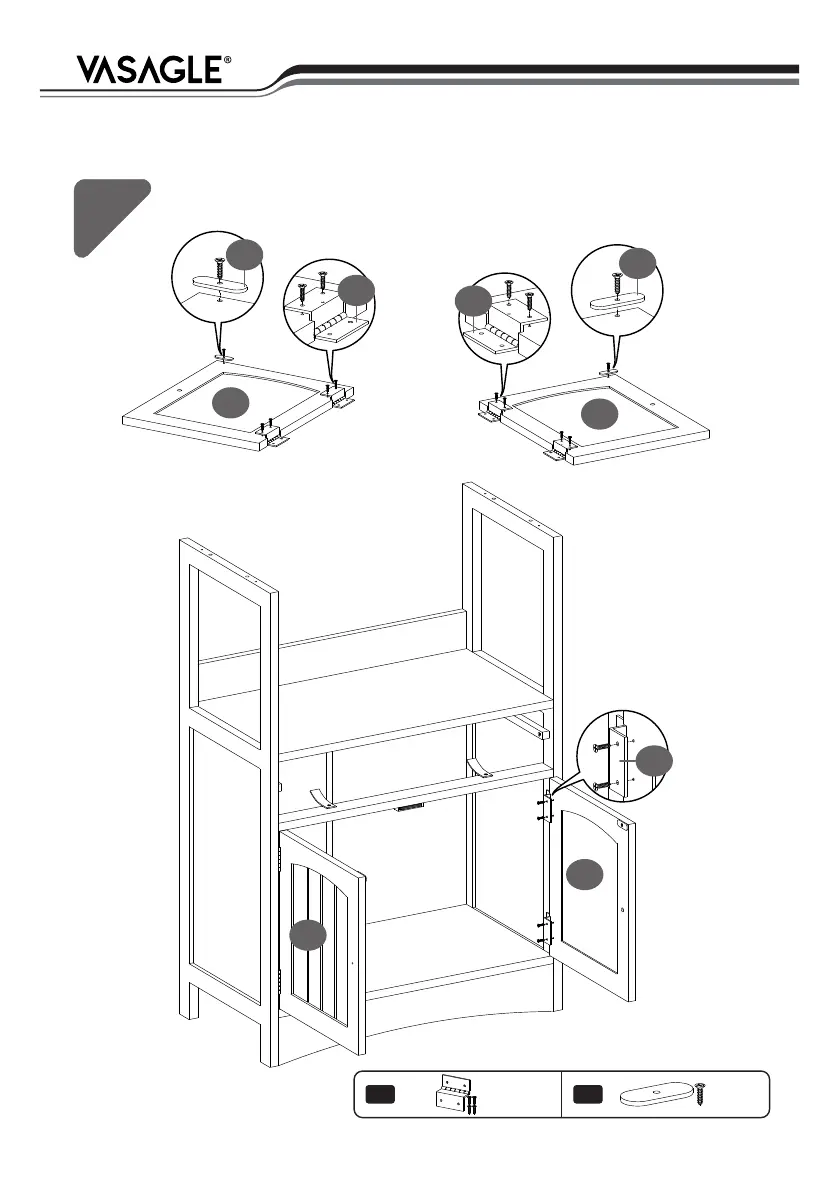 VASAGLE®