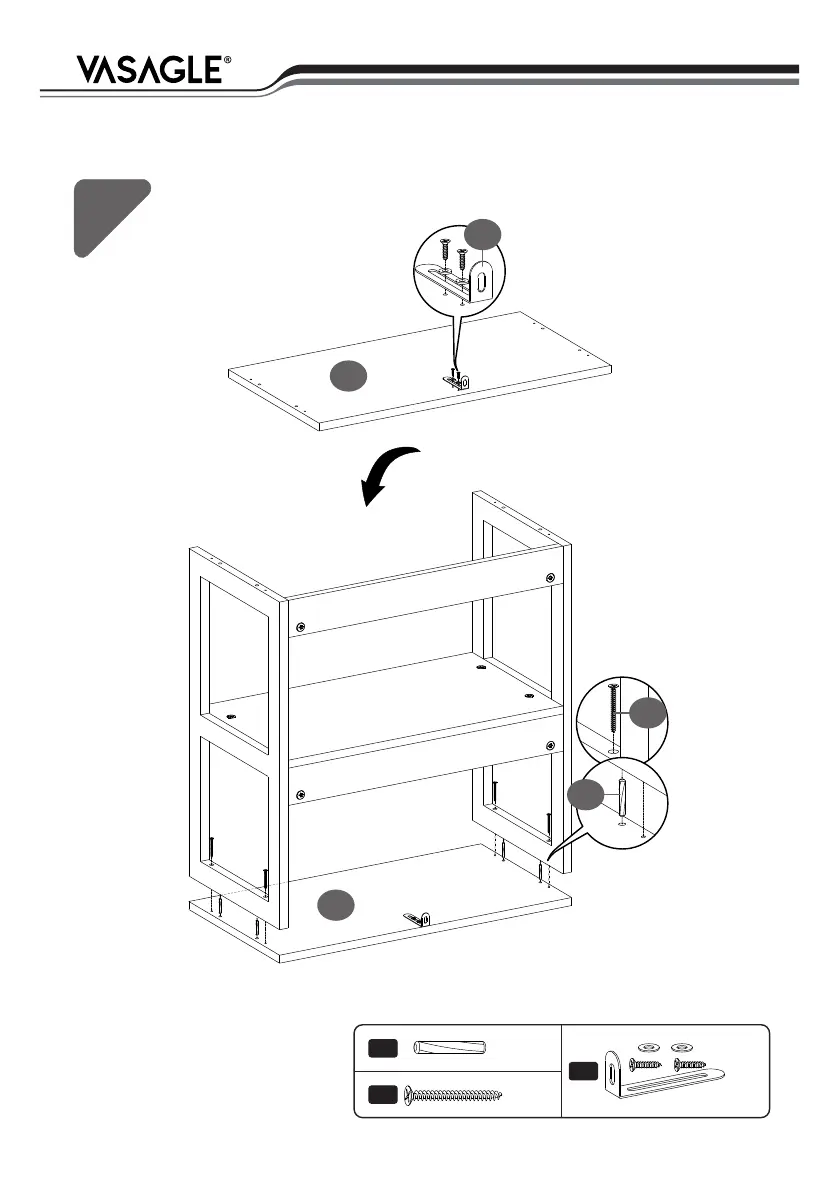 VASAGLE®