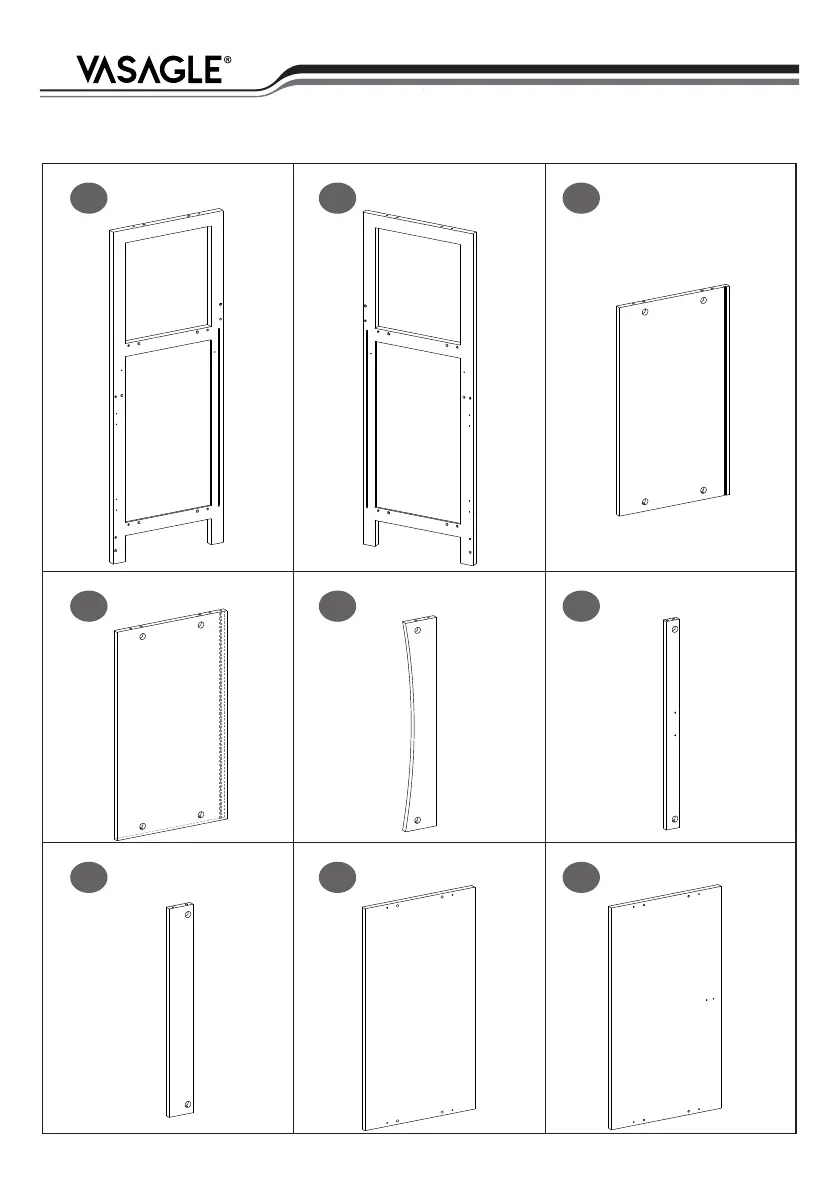 VASAGLE®