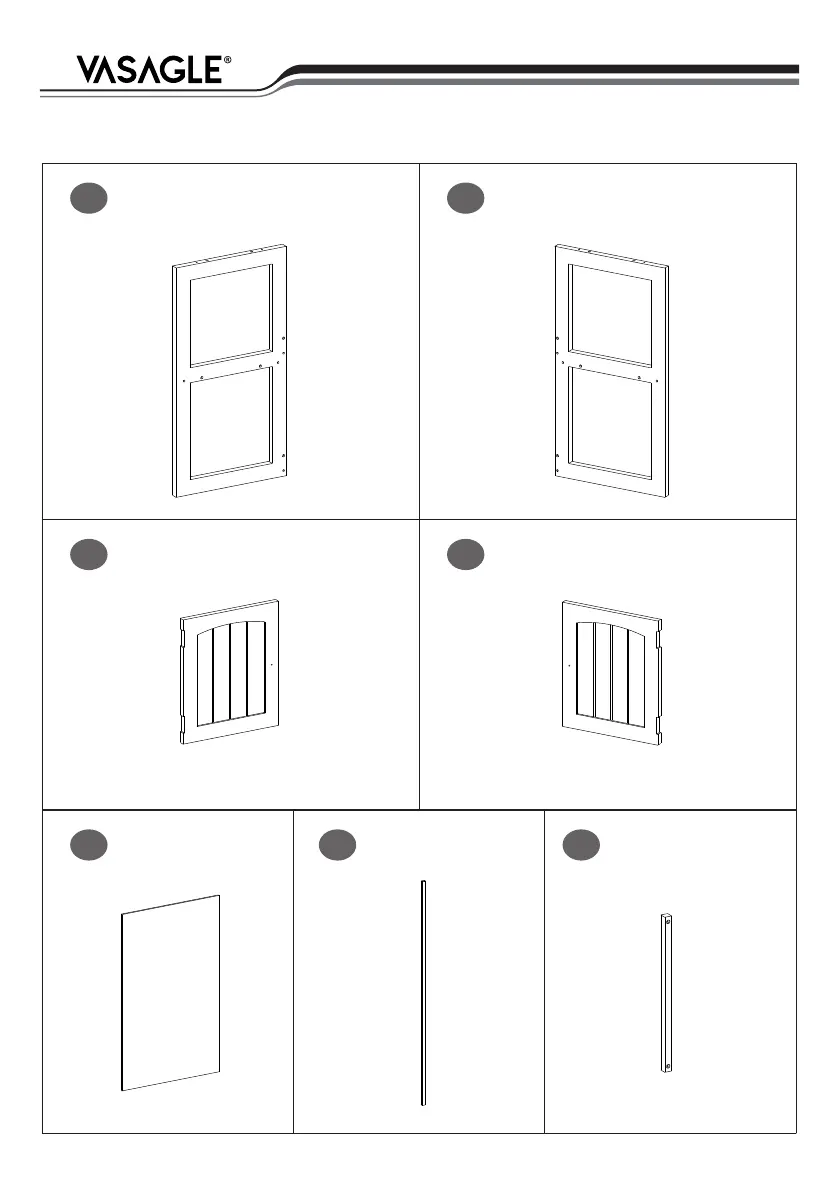 VASAGLE®