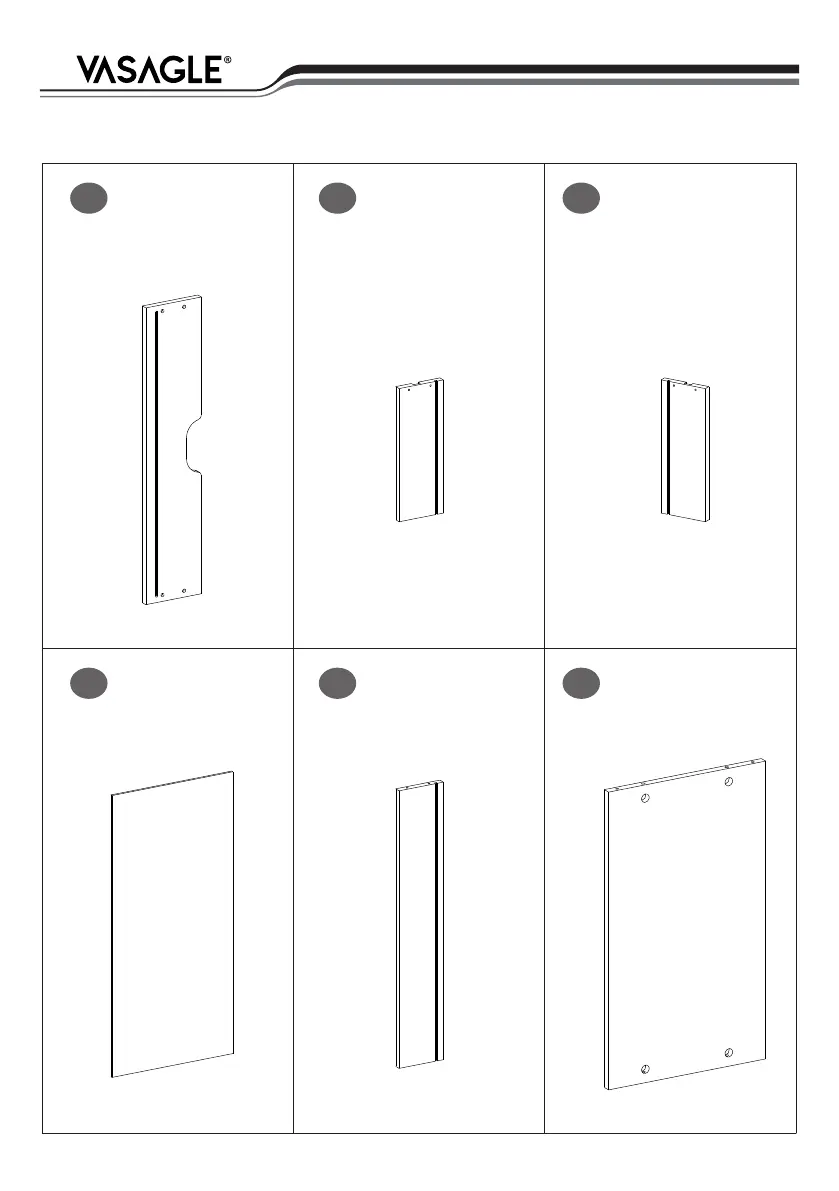 VASAGLE®