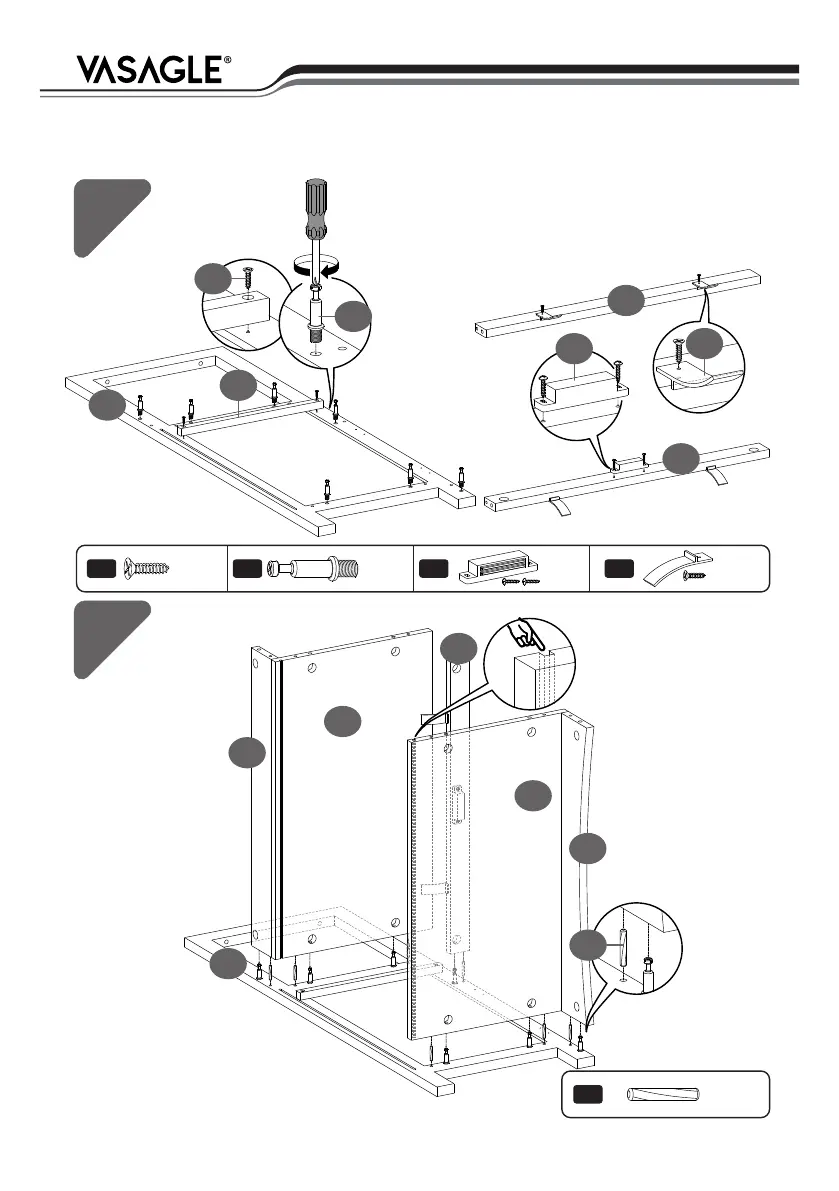 VASAGLE®