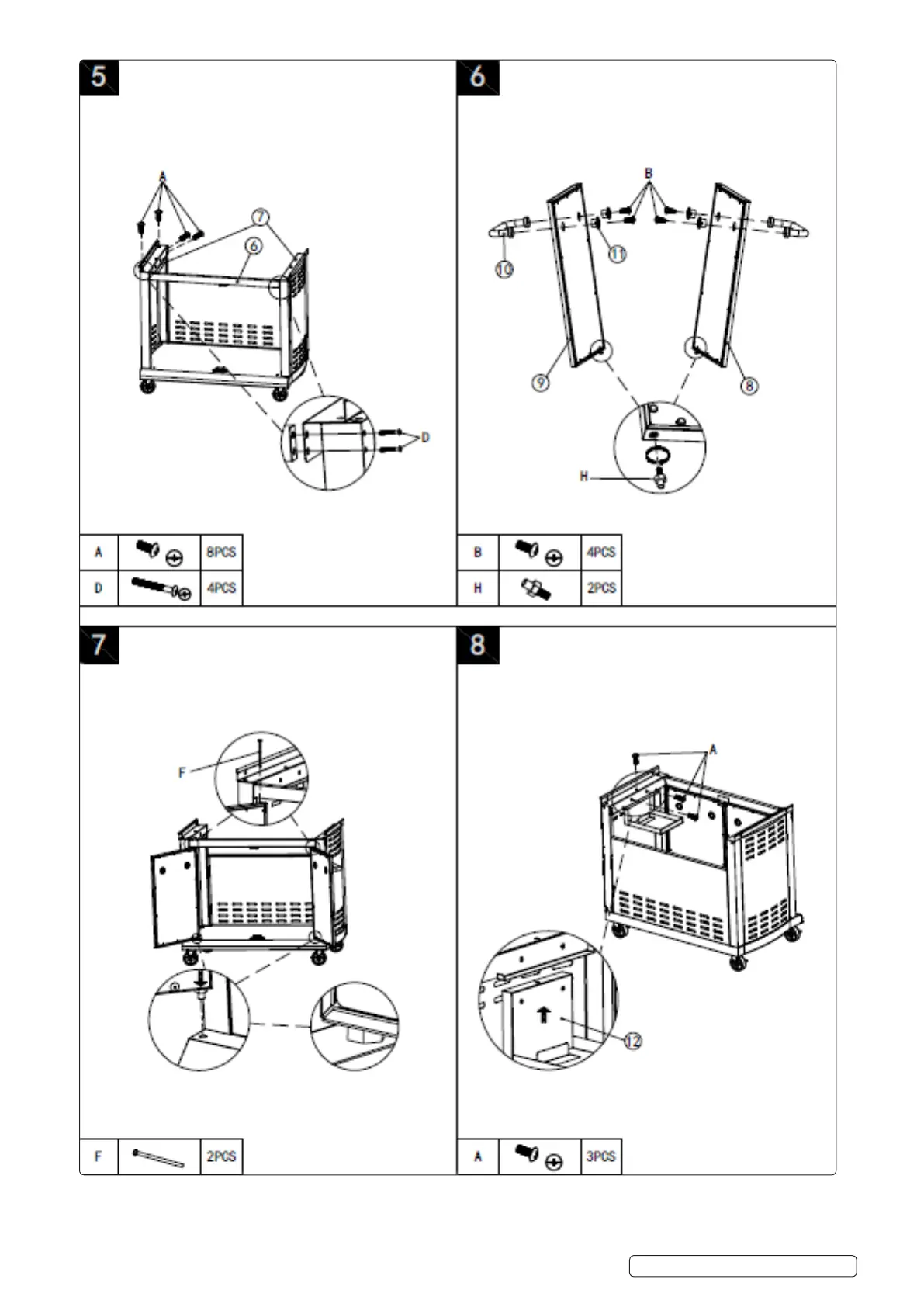 5

A
7
6
D

| A | | 8PCS |
|---|---|---|
| D | | 4PCS |

6

B
10
11
9
8
H

| B | | 4PCS |
|---|---|---|
| H | | 2PCS |

7

F

| F | | 2PCS |
|---|---|---|

8

A
12

| A | | 3PCS |
|---|---|---|