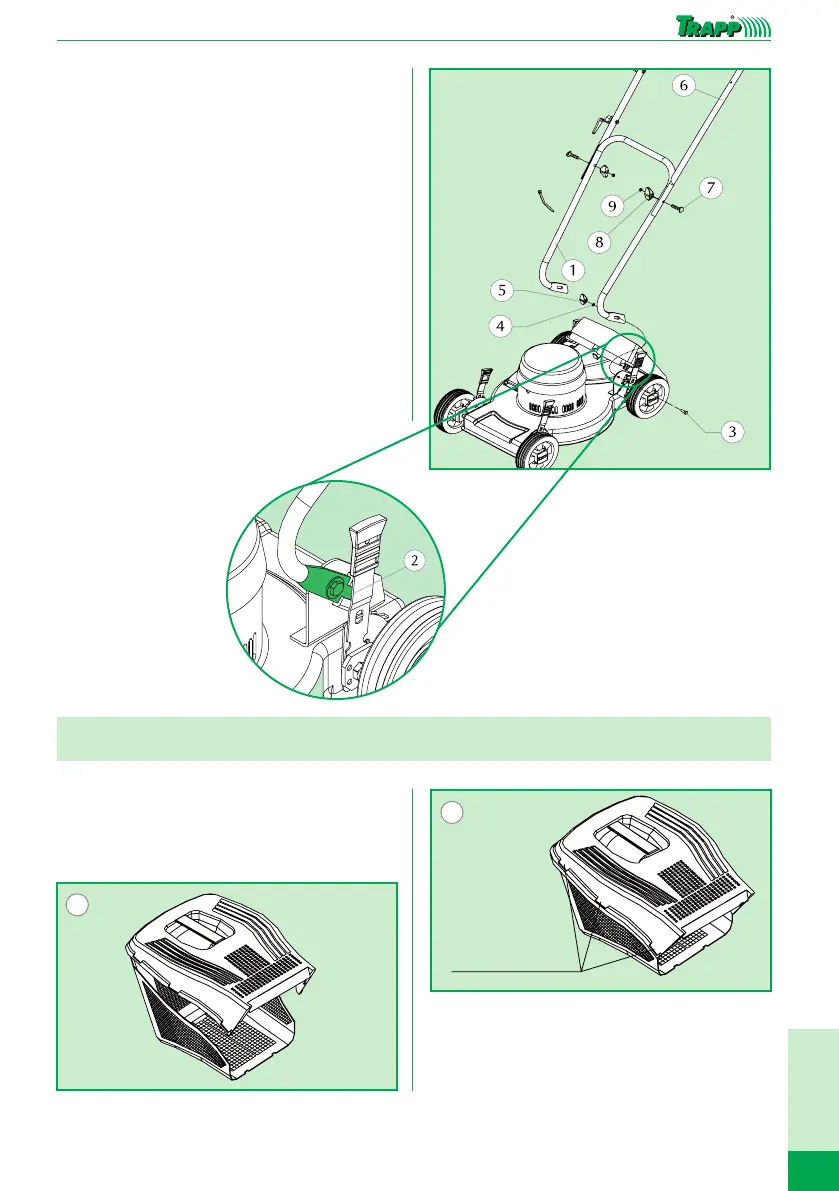 TRAPP

6
7
9
8
1
5
4
3
2