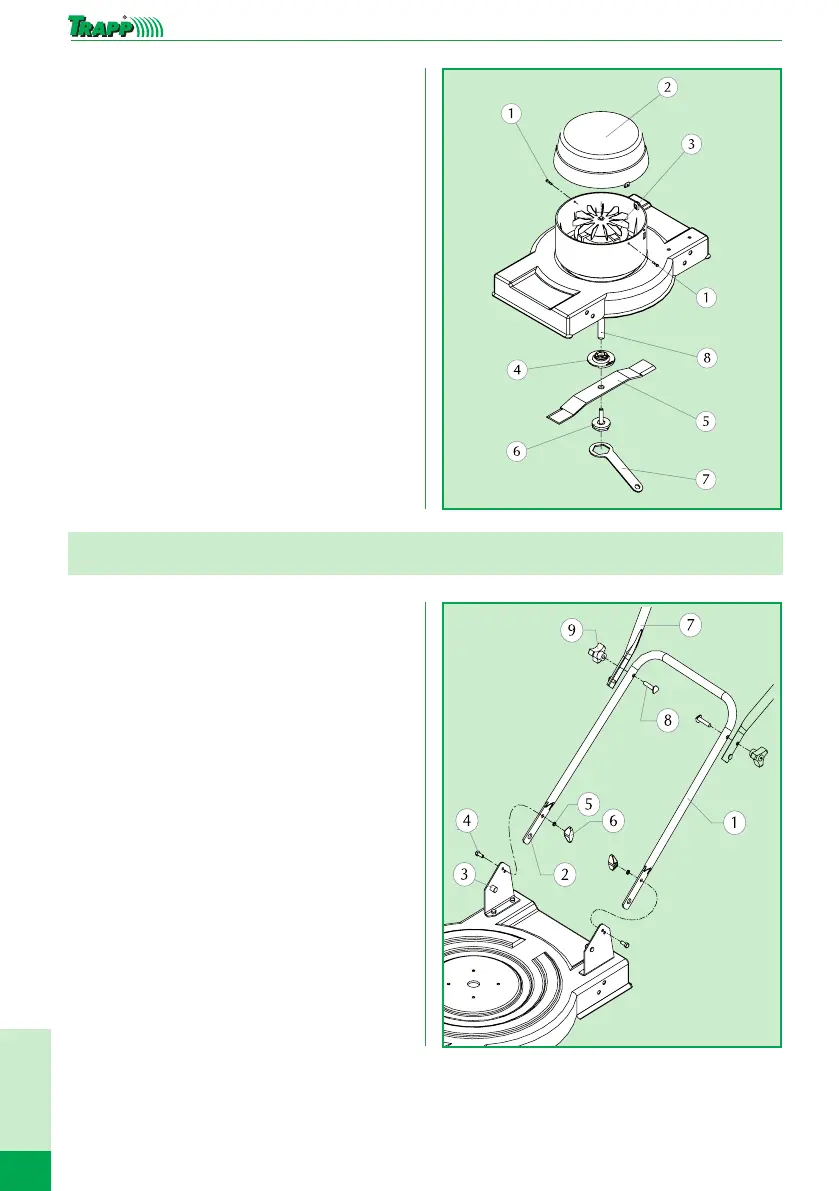 TRAPP

2
1
3
1
8
4
5
6
7

9
7
8
5
6
1
4
3
2