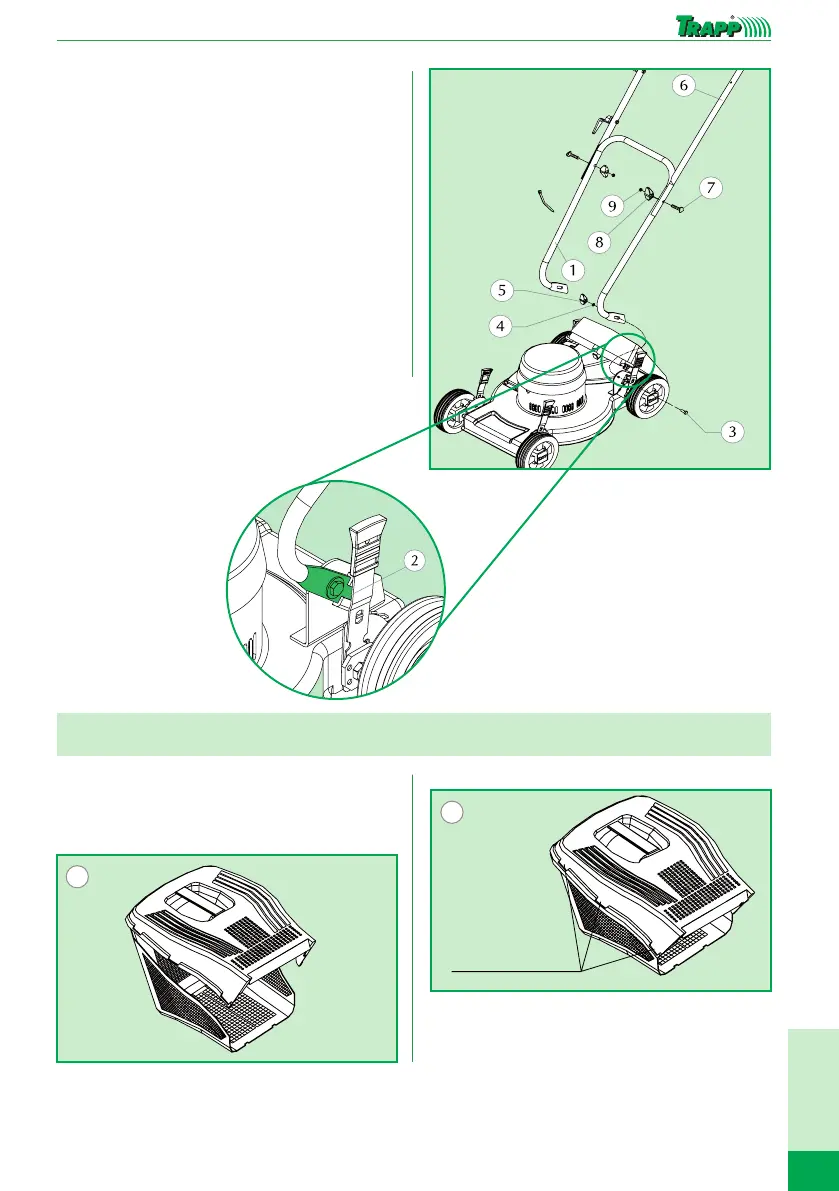 TRAPP

6

7

9

8

1

5

4

3

2