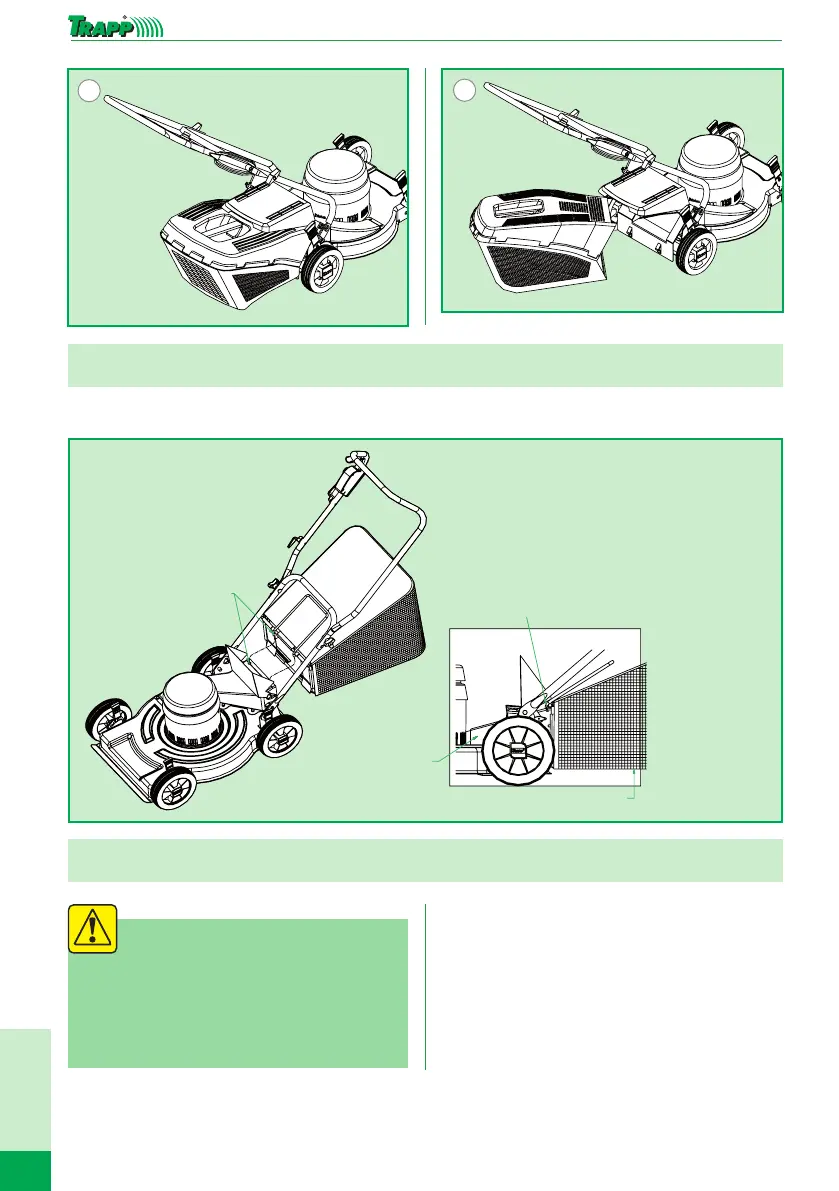 TRAPP