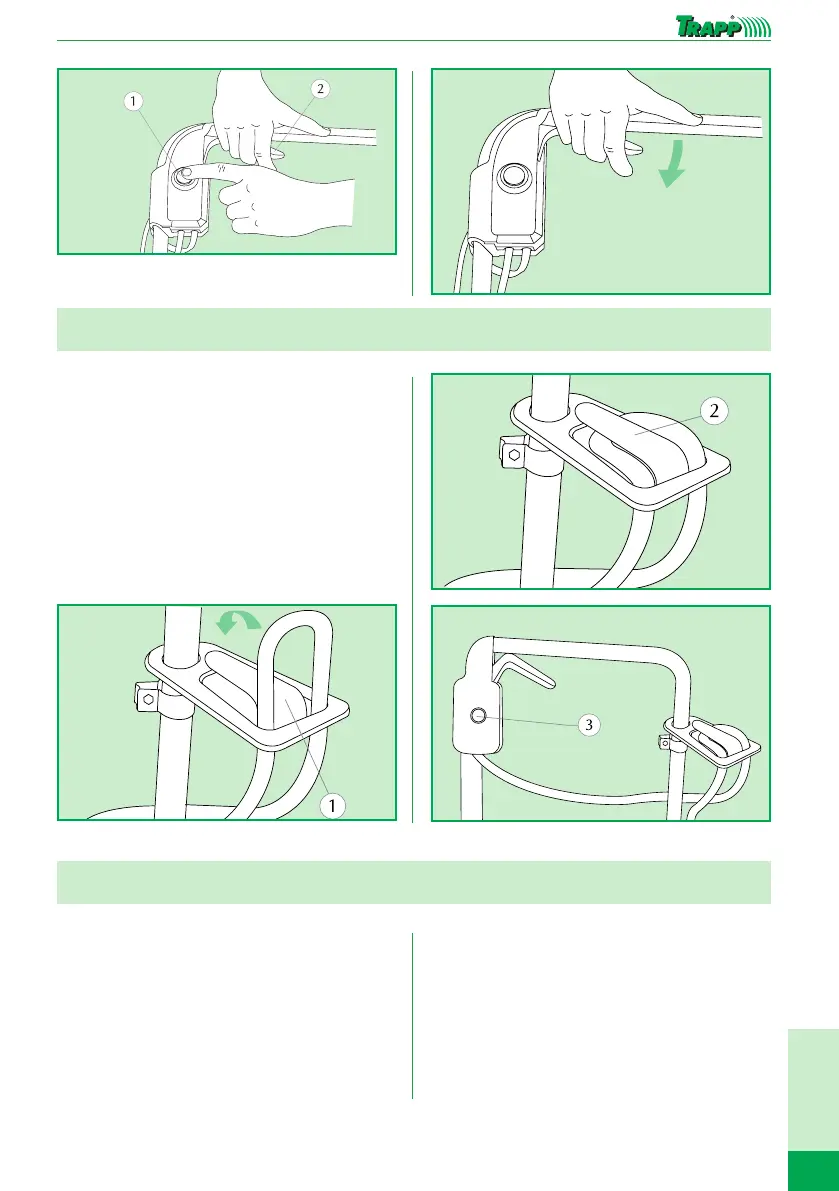 TRAPP

1

2

2

1

3