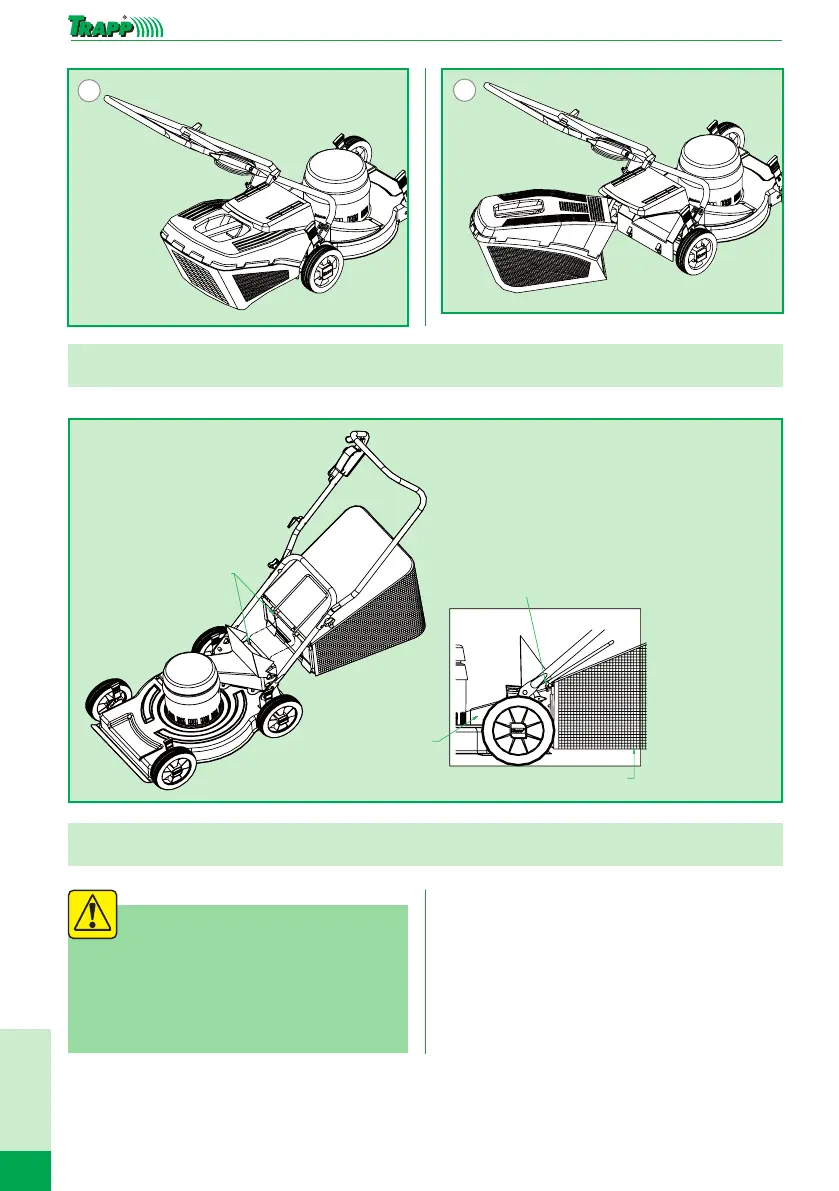 TRAPP