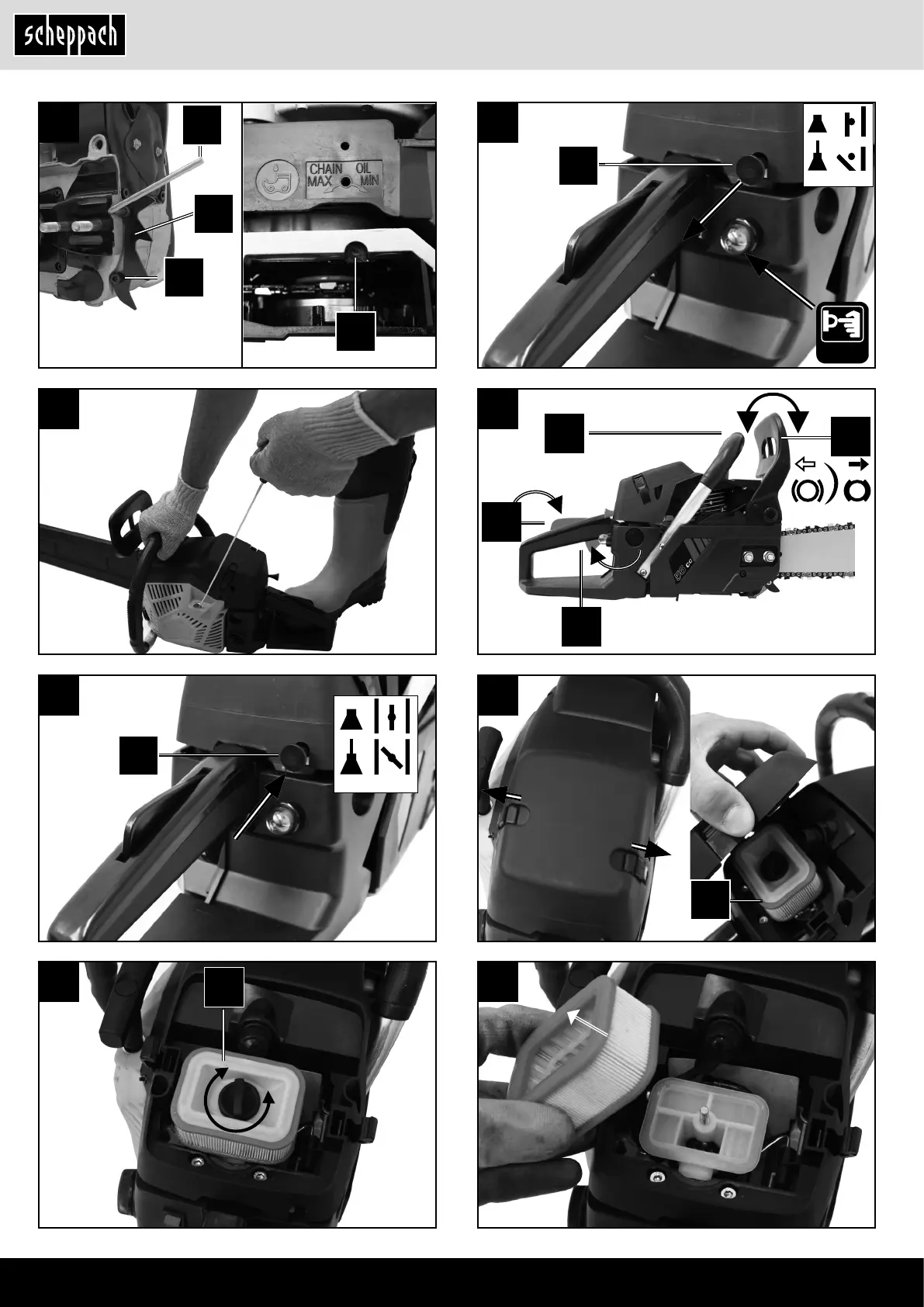 scheppach

CHAIN OIL
MAX MIN