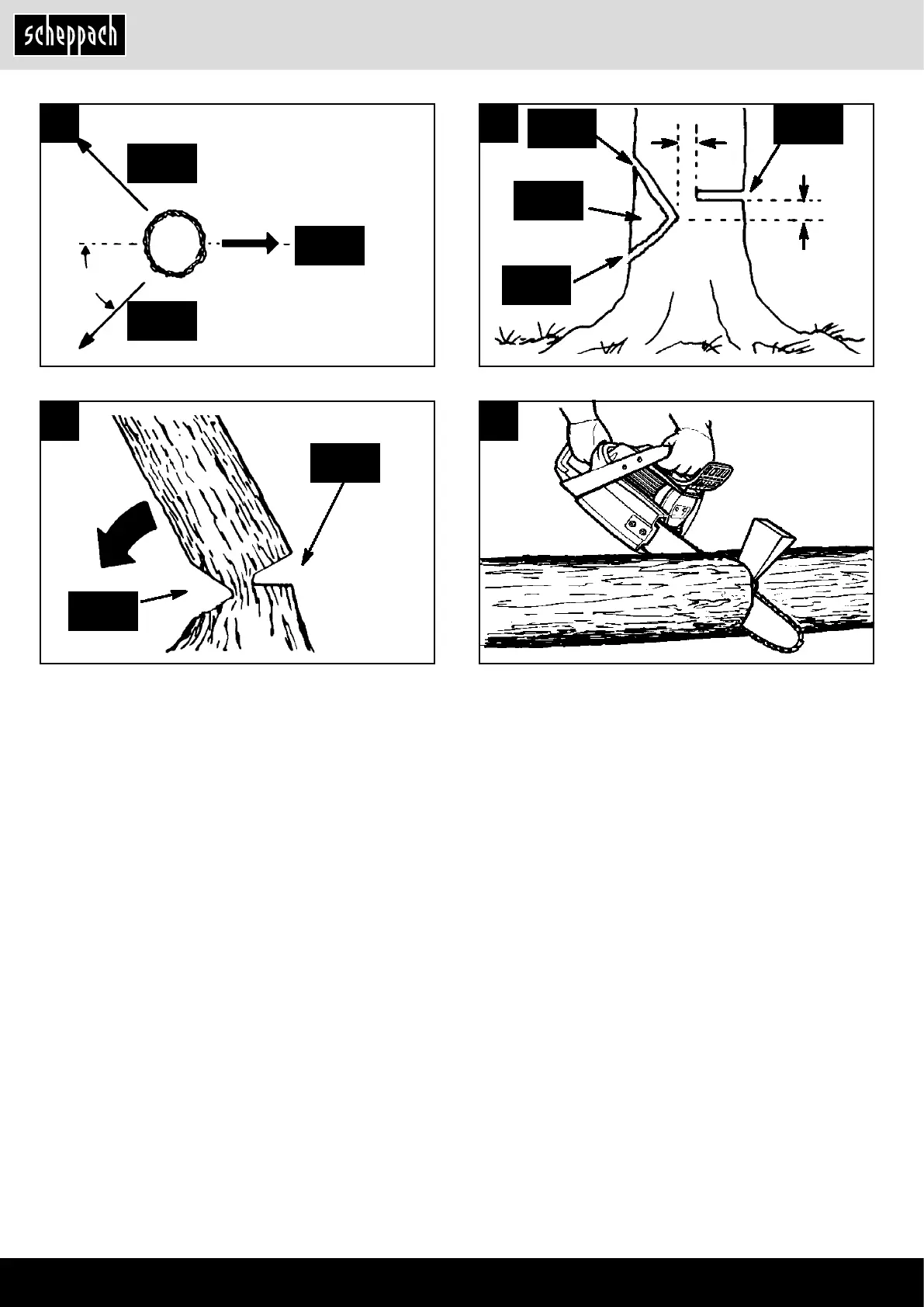 scheppach