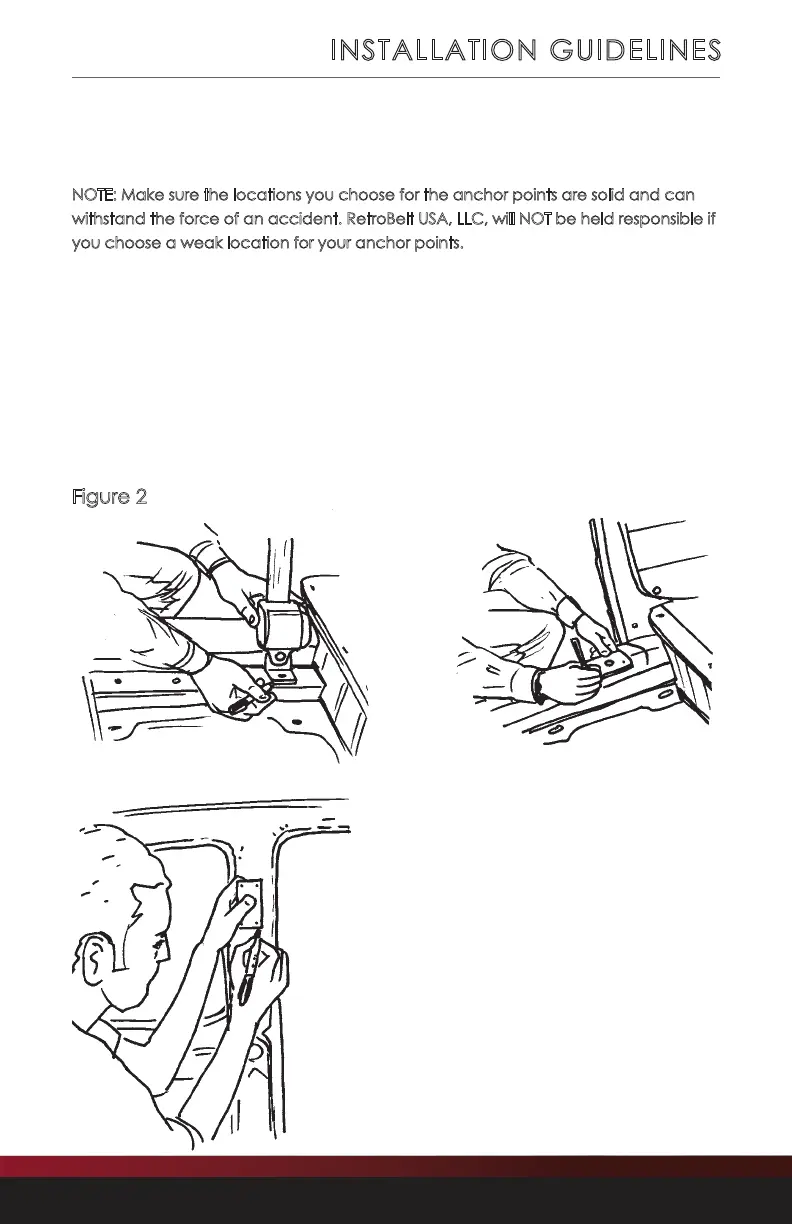 INSTALLATION GUIDELINES

NOTE: Make sure the locations you choose for the anchor points are solid and can withstand the force of an accident. RetroBelt USA, LLC, will NOT be held responsible if you choose a weak location for your anchor points.

Figure 2