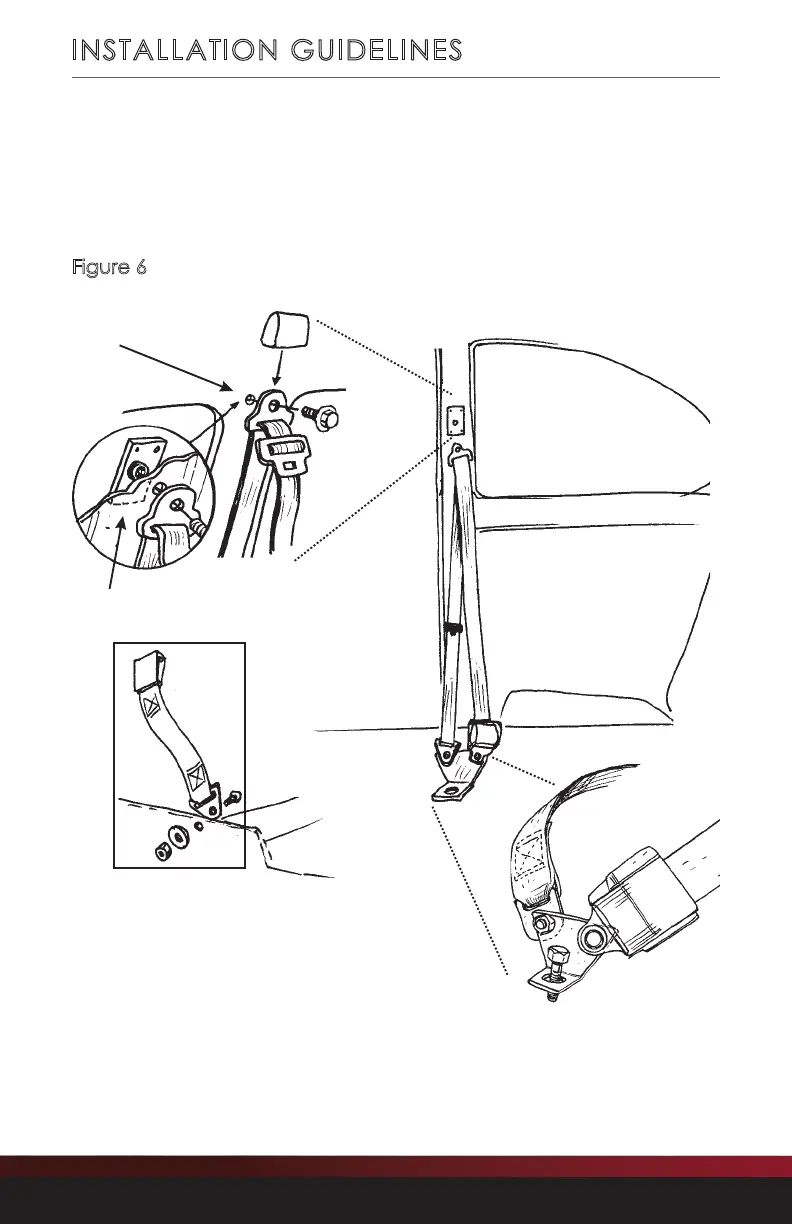 INSTALLATION GUIDELINES

Figure 6