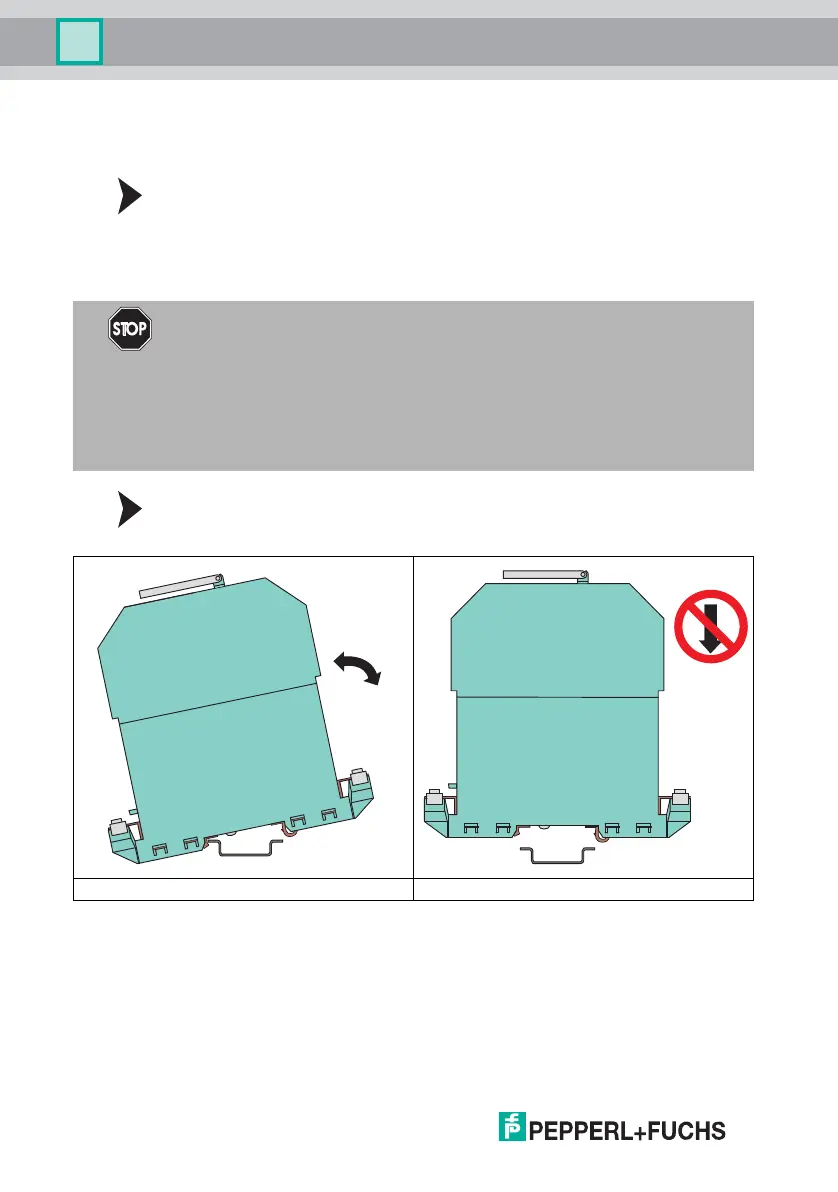 STOP

PEPPERL+FUCHS